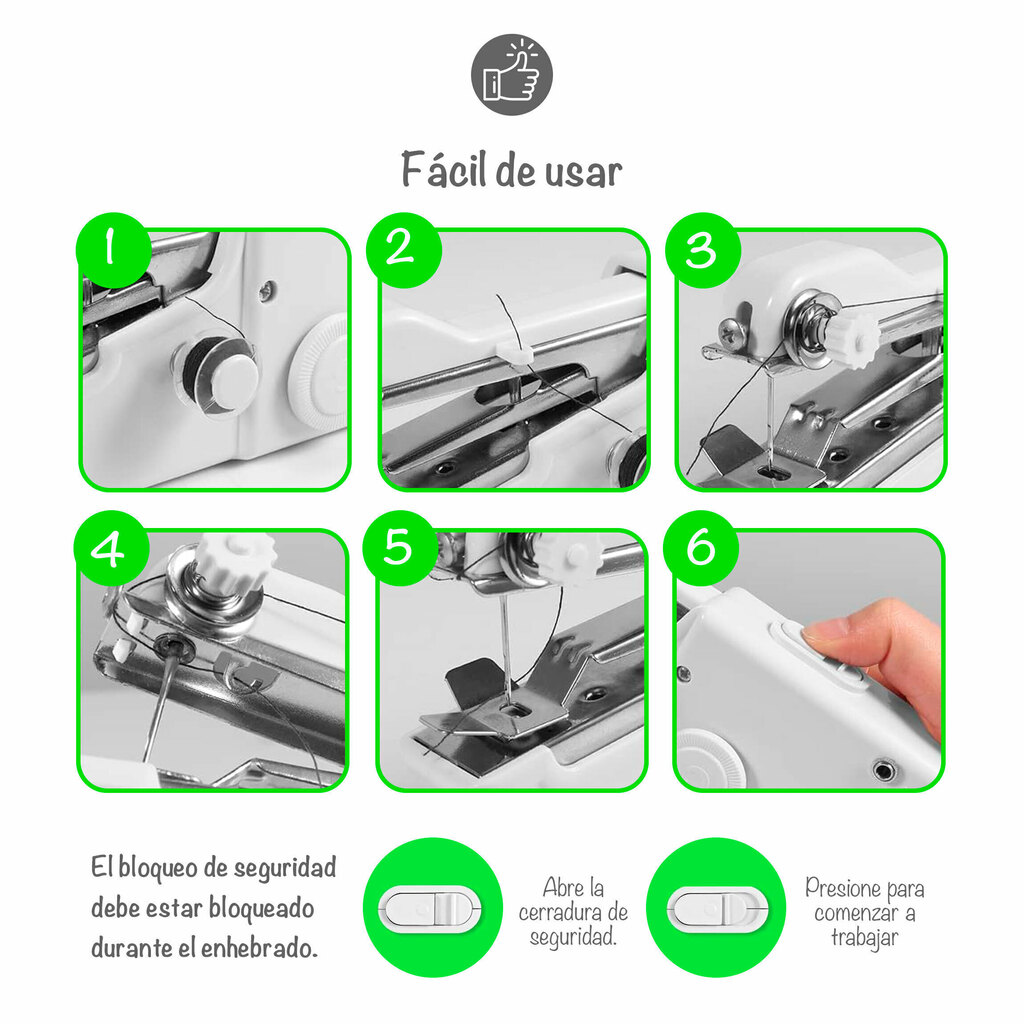 Fácil de usar

1

2

3

4

5

6

El bloqueo de seguridad debe estar bloqueado durante el enhebrado.

Abre la cerradura de seguridad.

Presione para comenzar a trabajar