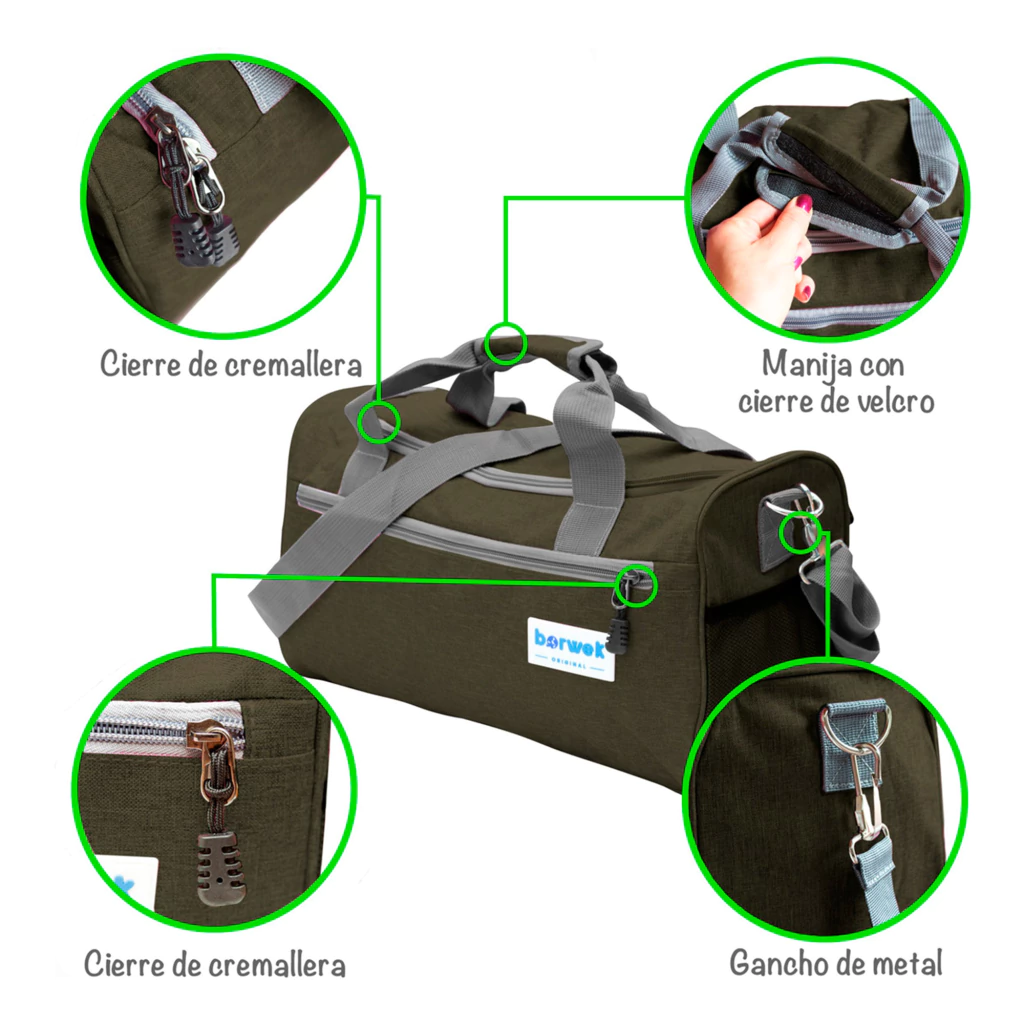 Cierre de cremallera

Manija con cierre de velcro

borwek
ORIGINAL

Cierre de cremallera

Gancho de metal