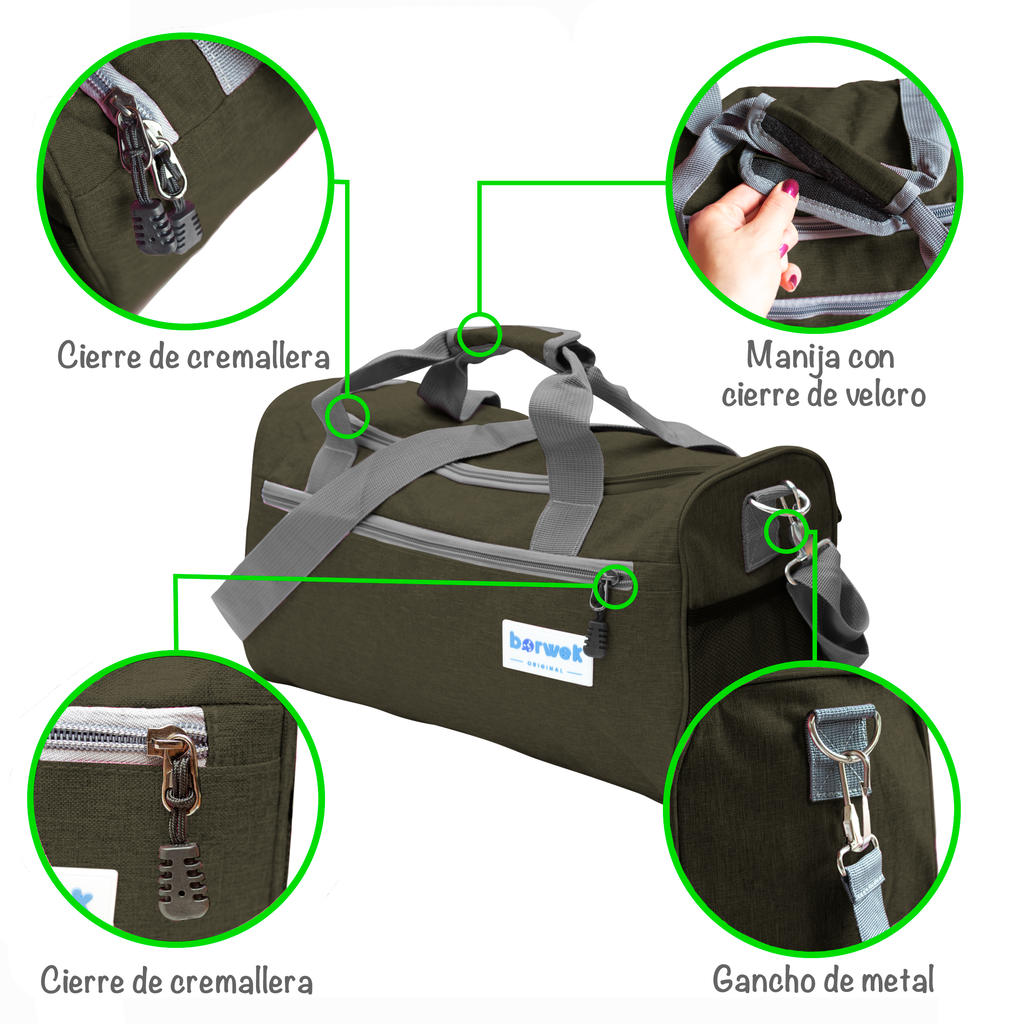 Cierre de cremallera

Manija con cierre de velcro

borwek ORIGINAL

Cierre de cremallera

Gancho de metal