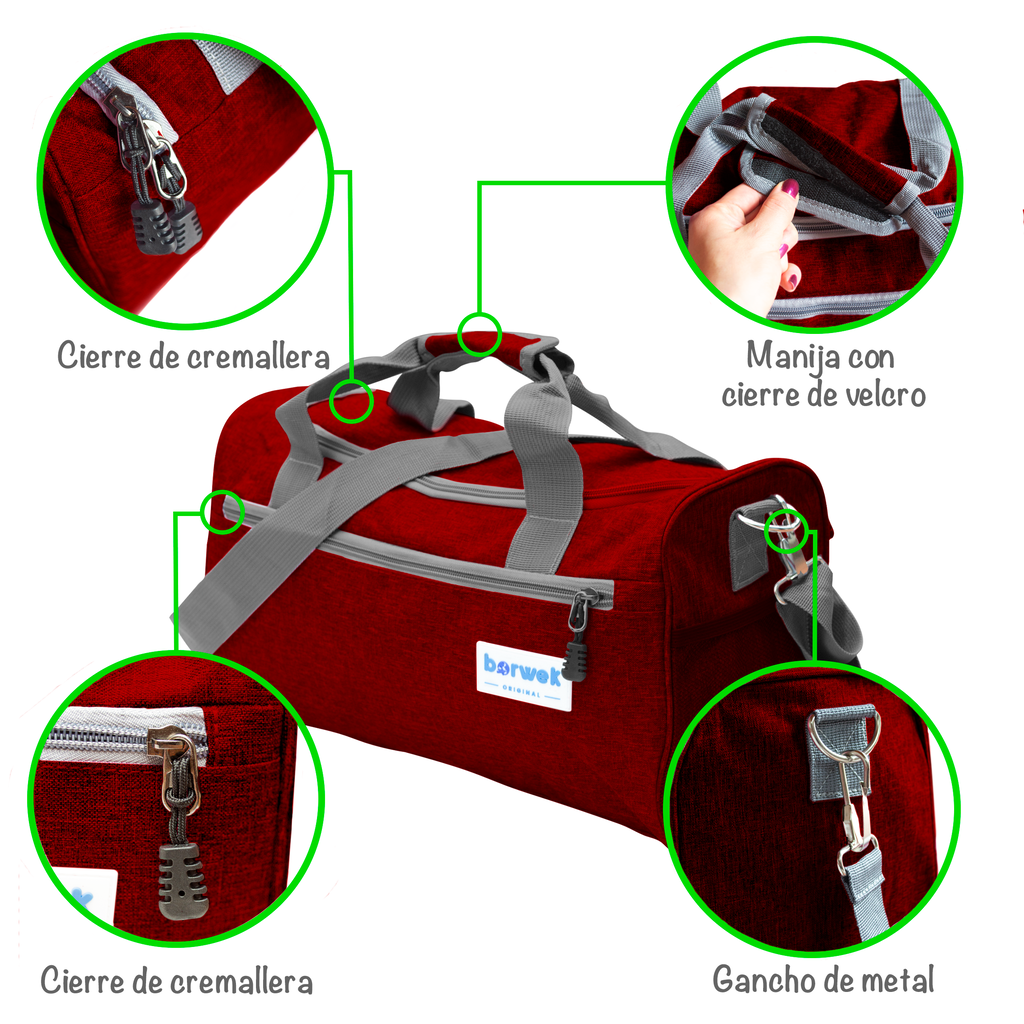 Cierre de cremallera

Manija con cierre de velcro

borwek
ORIGINAL

Cierre de cremallera

Gancho de metal