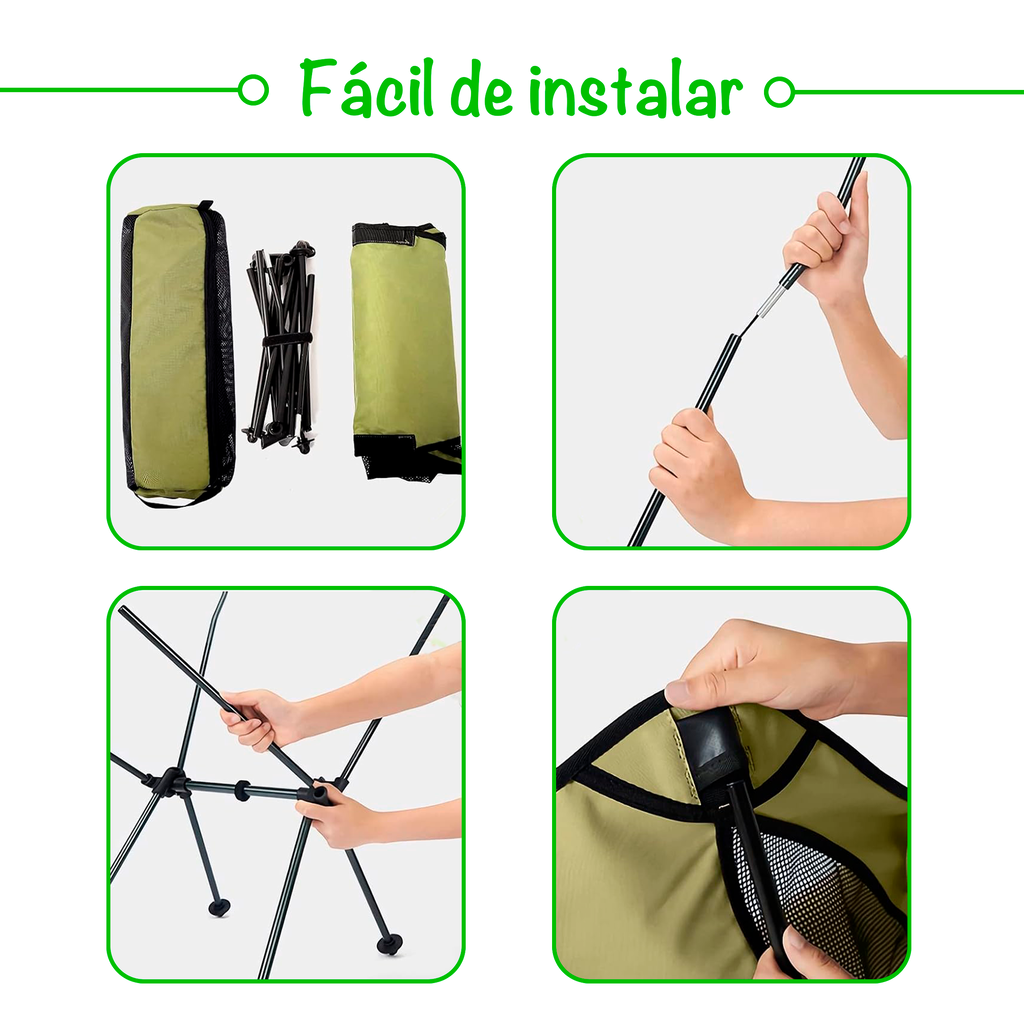 Fácil de instalar