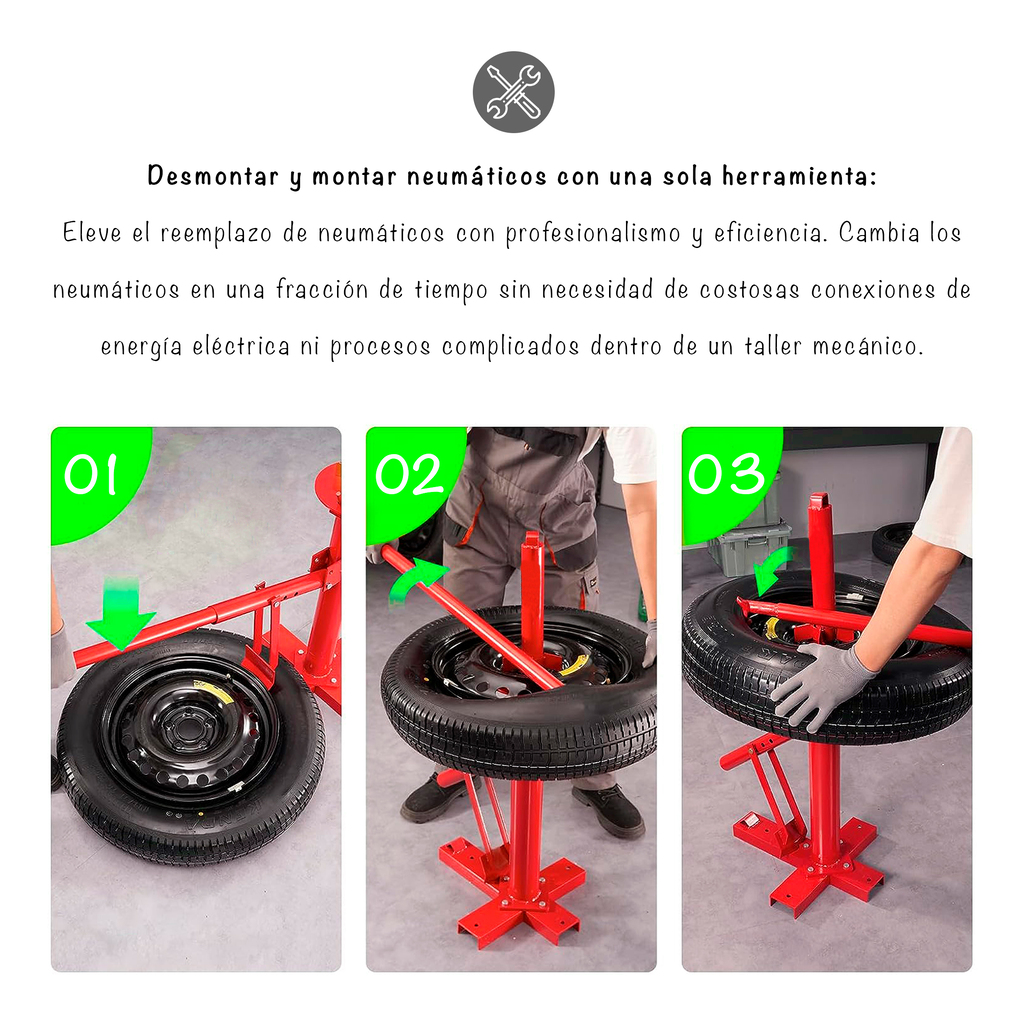 Desmontar y montar neumáticos con una sola herramienta:

Eleve el reemplazo de neumáticos con profesionalismo y eficiencia. Cambia los neumáticos en una fracción de tiempo sin necesidad de costosas conexiones de energía eléctrica ni procesos complicados dentro de un taller mecánico.

01

02

03