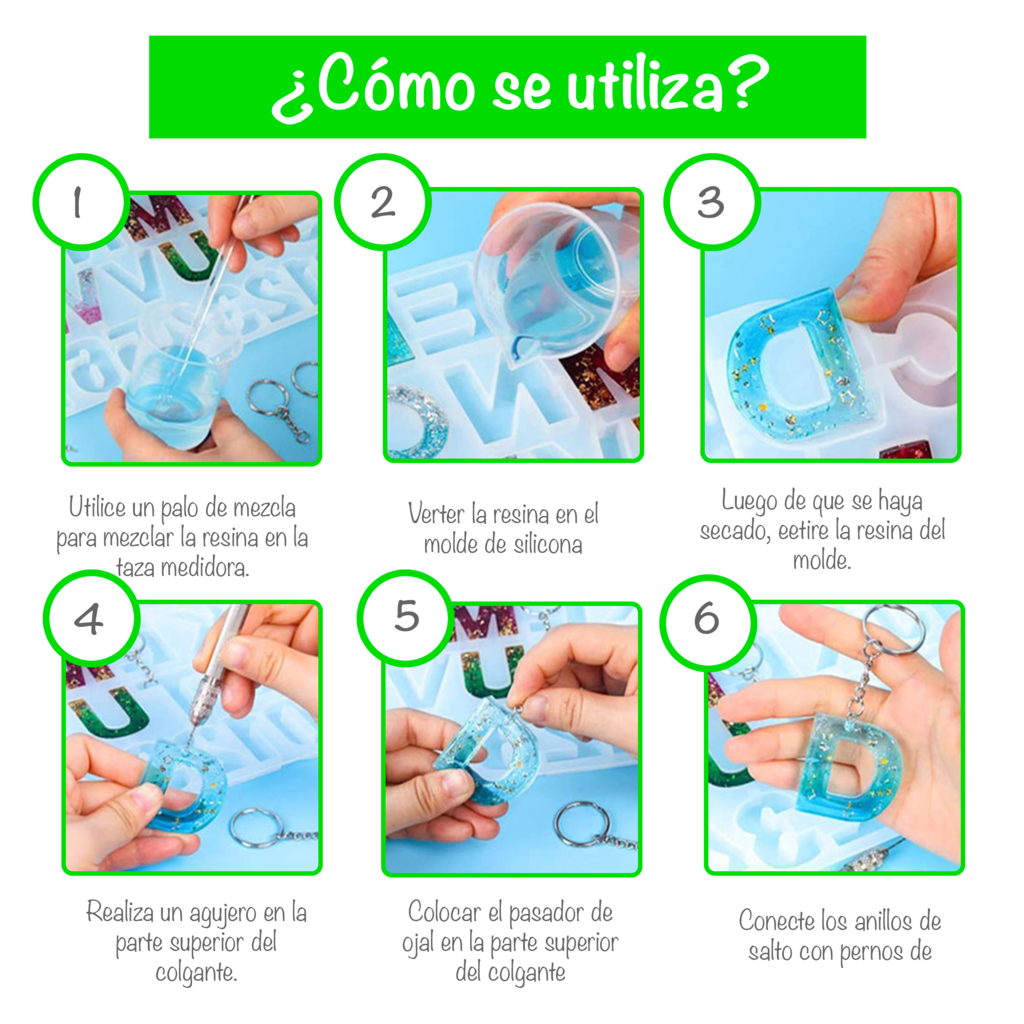 ¿Cómo se utiliza?

1

Utilice un palo de mezcla para mezclar la resina en la taza medidora.

2

Verter la resina en el molde de silicona

3

Luego de que se haya secado, eetire la resina del molde.

4

Realiza un agujero en la parte superior del colgante.

5

Colocar el pasador de ojal en la parte superior del colgante

6

Conecte los anillos de salto con pernos de