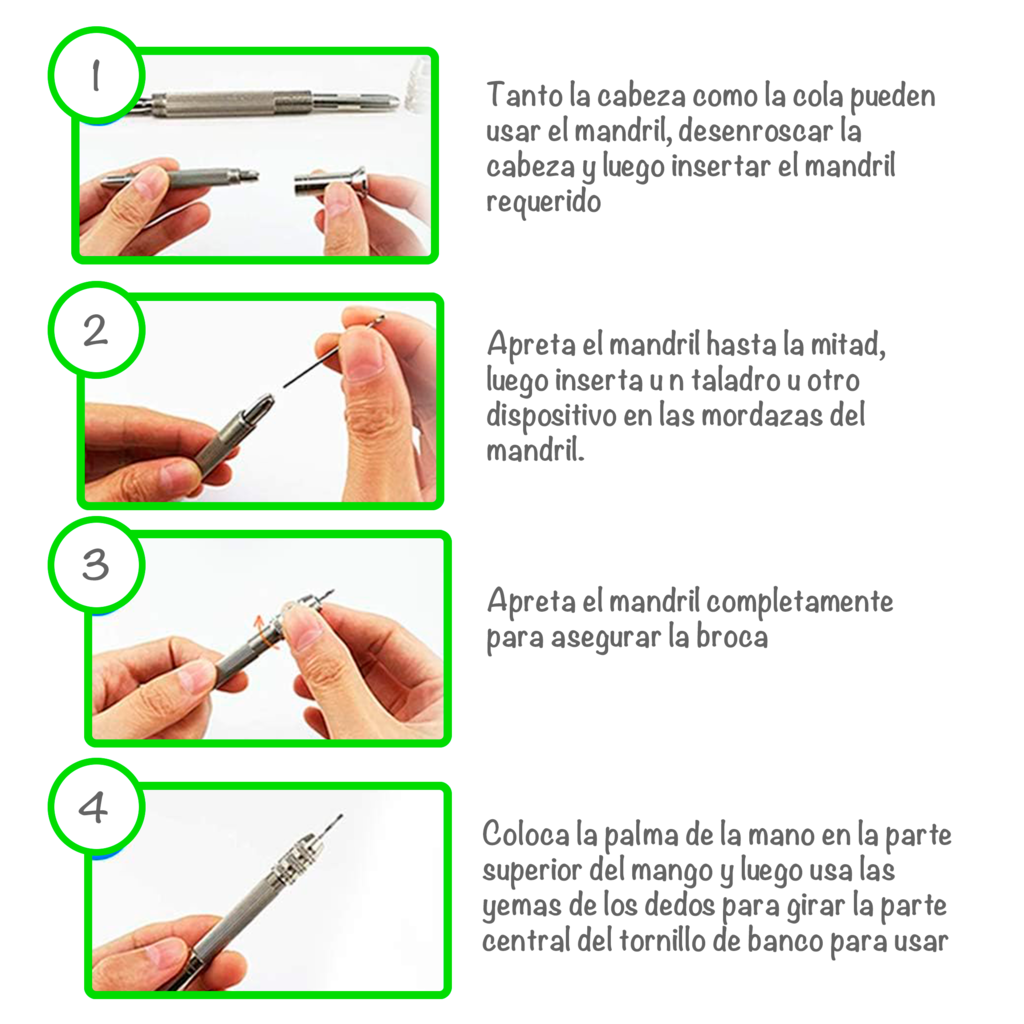 1

Tanto la cabeza como la cola pueden usar el mandril, desenroscar la cabeza y luego insertar el mandril requerido

2

Apreta el mandril hasta la mitad, luego inserta u n taladro u otro dispositivo en las mordazas del mandril.

3

Apreta el mandril completamente para asegurar la broca

4

Coloca la palma de la mano en la parte superior del mango y luego usa las yemas de los dedos para girar la parte central del tornillo de banco para usar