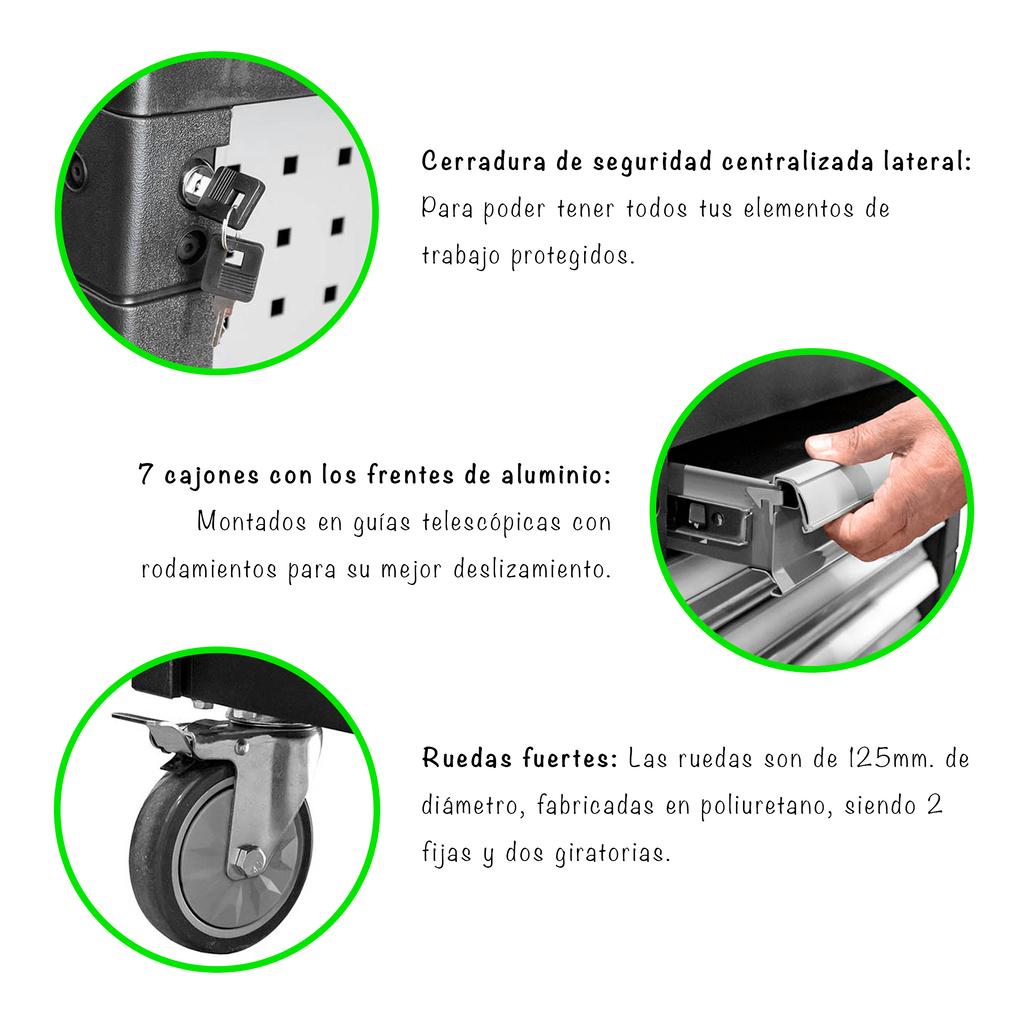 Cerradura de seguridad centralizada lateral: Para poder tener todos tus elementos de trabajo protegidos.

7 cajones con los frentes de aluminio: Montados en guías telescópicas con rodamientos para su mejor deslizamiento.

Ruedas fuertes: Las ruedas son de 125mm. de diámetro, fabricadas en poliuretano, siendo 2 fijas y dos giratorias.