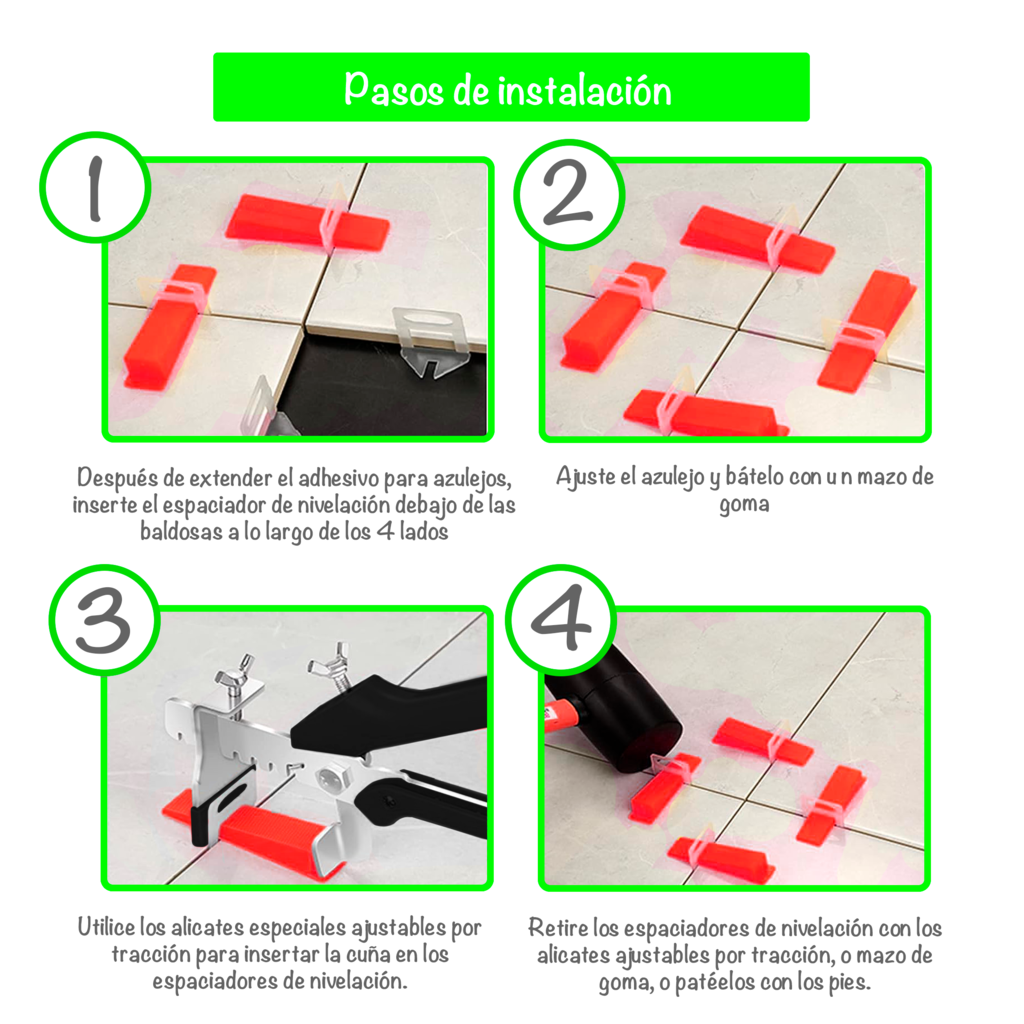 Pasos de instalación

1

Después de extender el adhesivo para azulejos, inserte el espaciador de nivelación debajo de las baldosas a lo largo de los 4 lados

2

Ajuste el azulejo y bátelo con u n mazo de goma

3

Utilice los alicates especiales ajustables por tracción para insertar la cuña en los espaciadores de nivelación.

4

Retire los espaciadores de nivelación con los alicates ajustables por tracción, o mazo de goma, o patéelos con los pies.