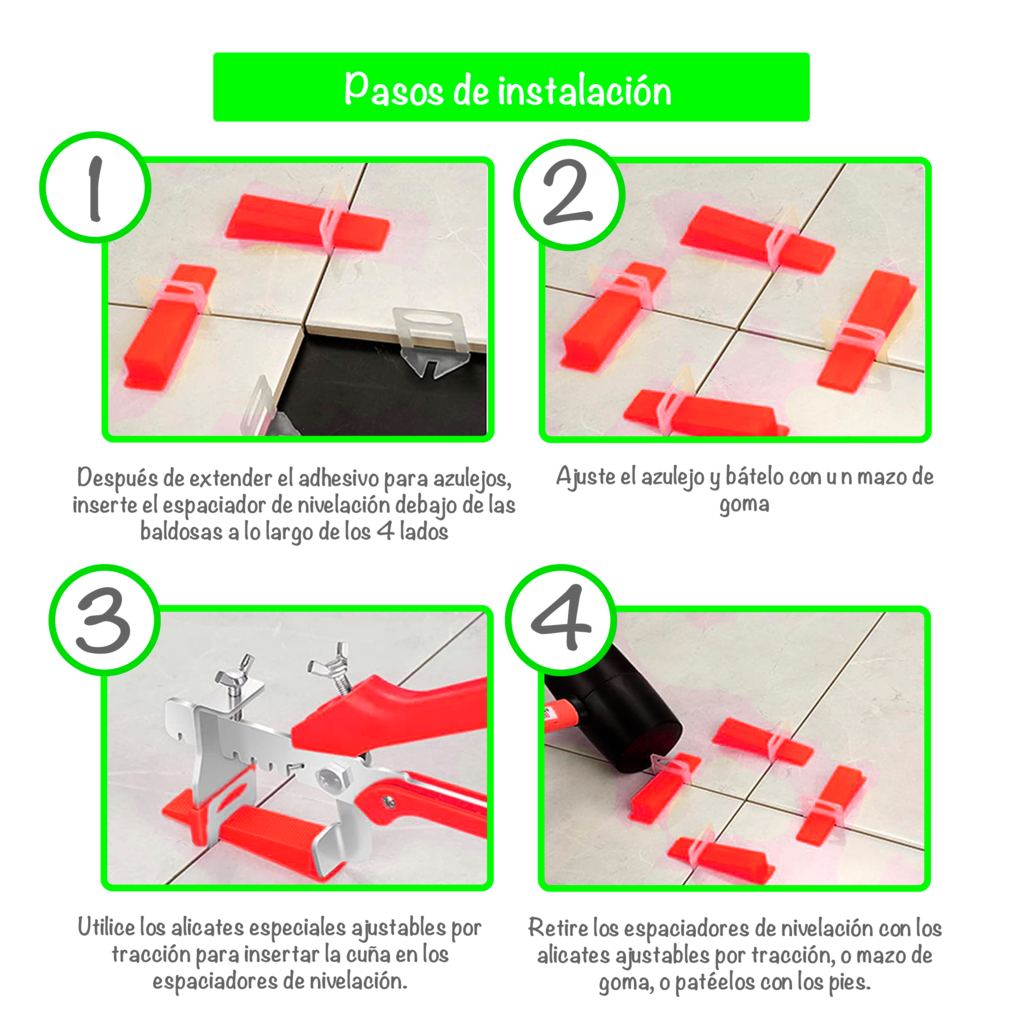 Pasos de instalación

1

Después de extender el adhesivo para azulejos, inserte el espaciador de nivelación debajo de las baldosas a lo largo de los 4 lados

2

Ajuste el azulejo y bátelo con u n mazo de goma

3

Utilice los alicates especiales ajustables por tracción para insertar la cuña en los espaciadores de nivelación.

4

Retire los espaciadores de nivelación con los alicates ajustables por tracción, o mazo de goma, o patéelos con los pies.