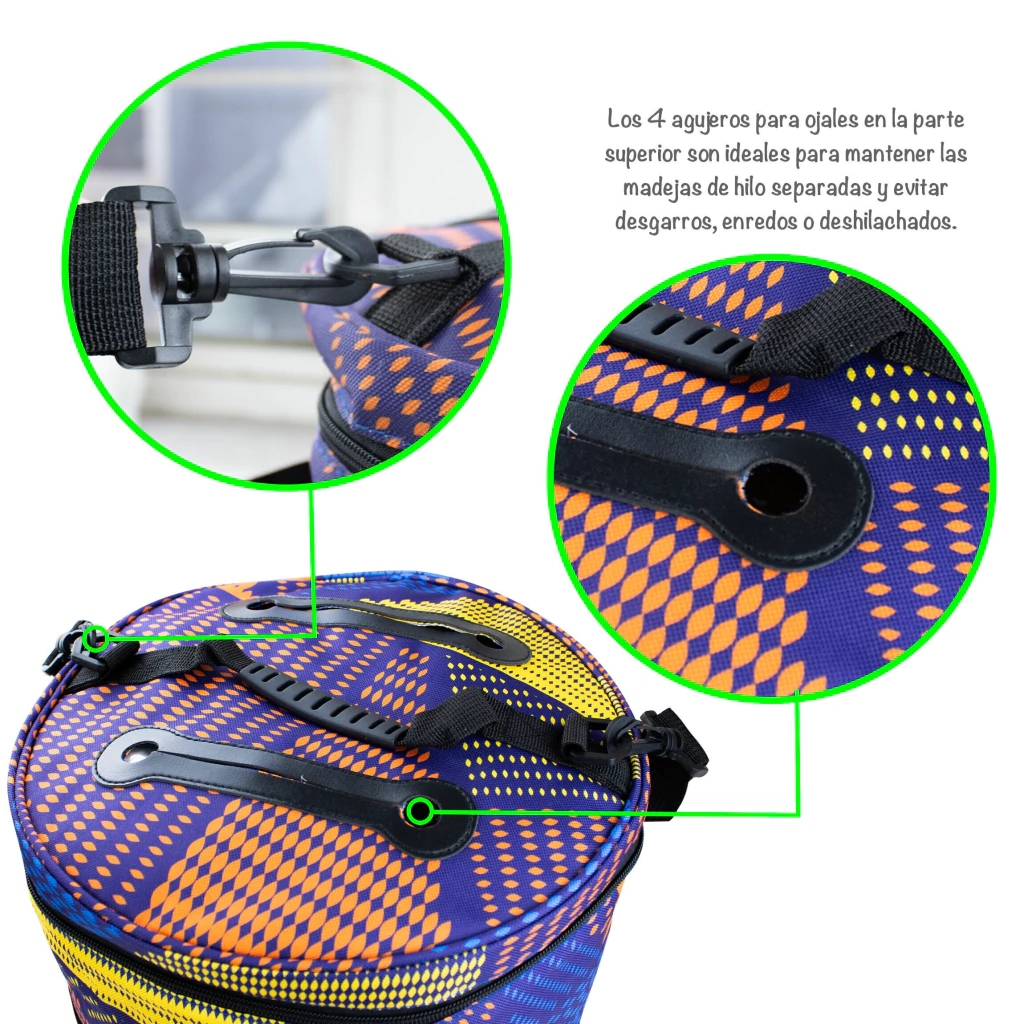 Los 4 agujeros para ojales en la parte superior son ideales para mantener las madejas de hilo separadas y evitar desgarros, enredos o deshilachados.