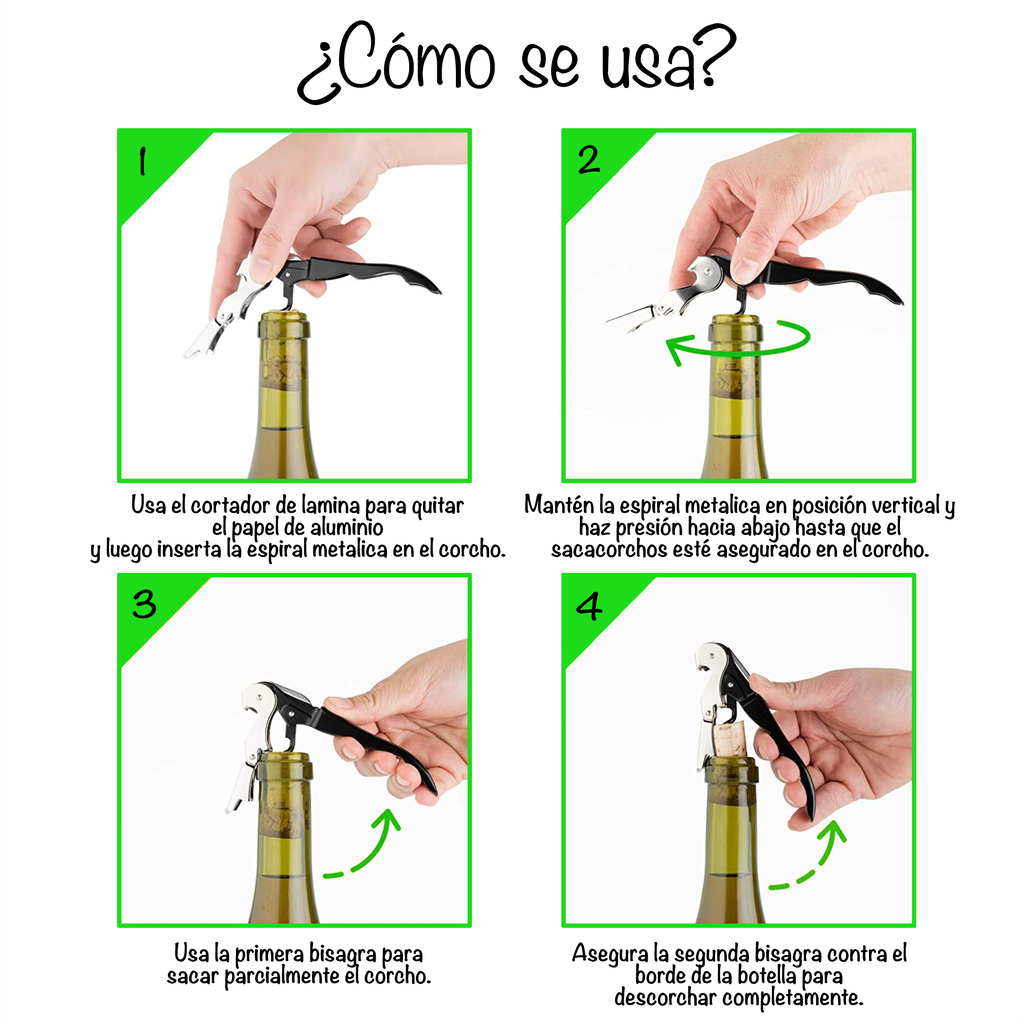 ¿Cómo se usa?

1

Usa el cortador de lamina para quitar el papel de aluminio y luego inserta la espiral metalica en el corcho.

2

Mantén la espiral metalica en posición vertical y haz presión hacia abajo hasta que el sacacorchos esté asegurado en el corcho.

3

Usa la primera bisagra para sacar parcialmente el corcho.

4

Asegura la segunda bisagra contra el borde de la botella para descorchar completamente.