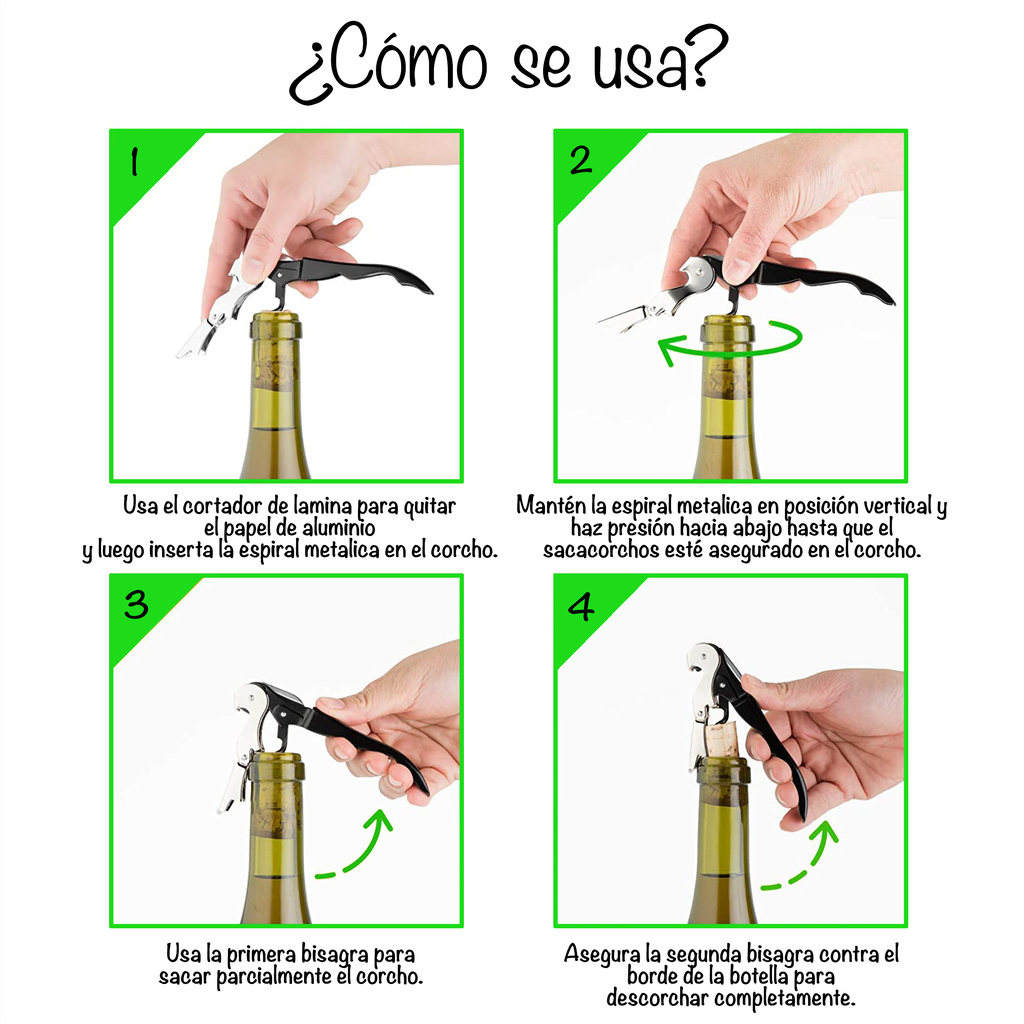 ¿Cómo se usa?

1

Usa el cortador de lamina para quitar el papel de aluminio y luego inserta la espiral metalica en el corcho.

2

Mantén la espiral metalica en posición vertical y haz presión hacia abajo hasta que el sacacorchos esté asegurado en el corcho.

3

Usa la primera bisagra para sacar parcialmente el corcho.

4

Asegura la segunda bisagra contra el borde de la botella para descorchar completamente.