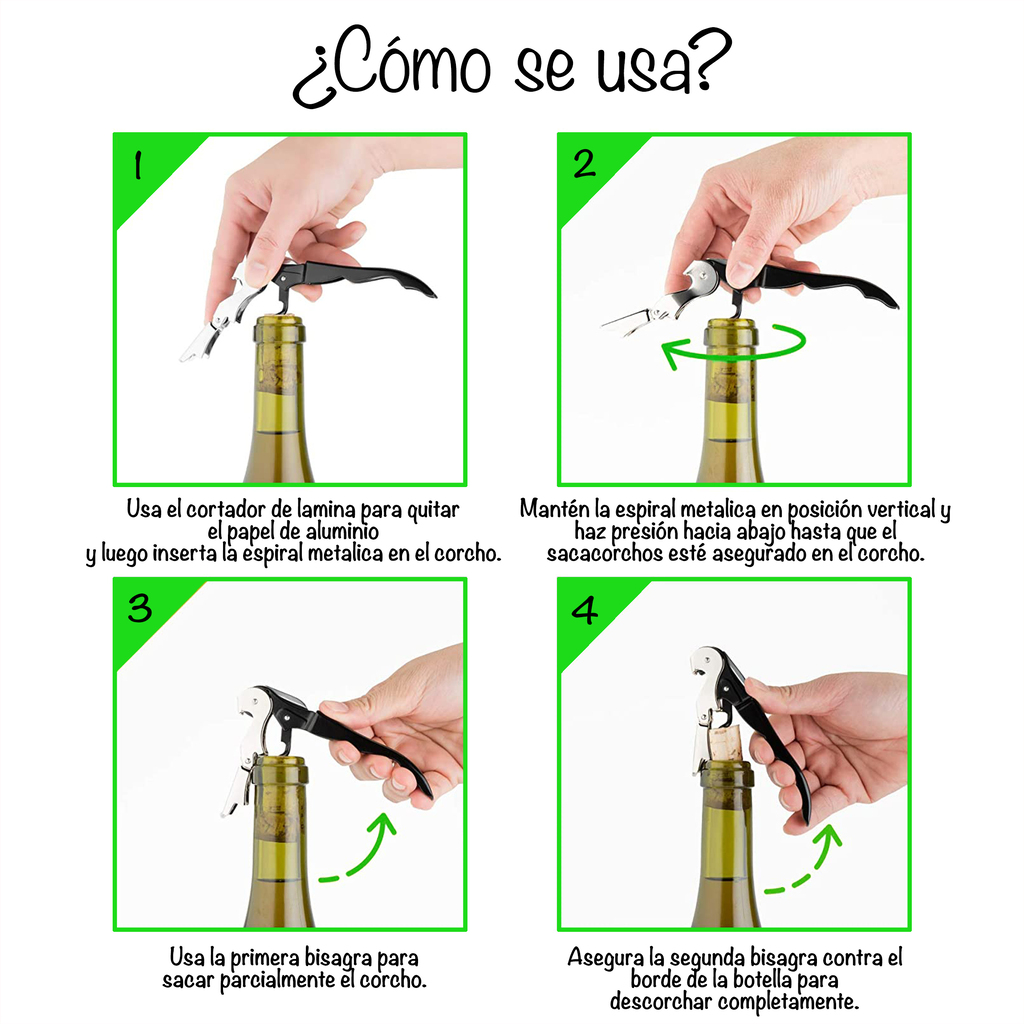 ¿Cómo se usa?

1

Usa el cortador de lamina para quitar el papel de aluminio
y luego inserta la espiral metalica en el corcho.

2

Mantén la espiral metalica en posición vertical y haz presión hacia abajo hasta que el sacacorchos esté asegurado en el corcho.

3

Usa la primera bisagra para sacar parcialmente el corcho.

4

Asegura la segunda bisagra contra el borde de la botella para descorchar completamente.