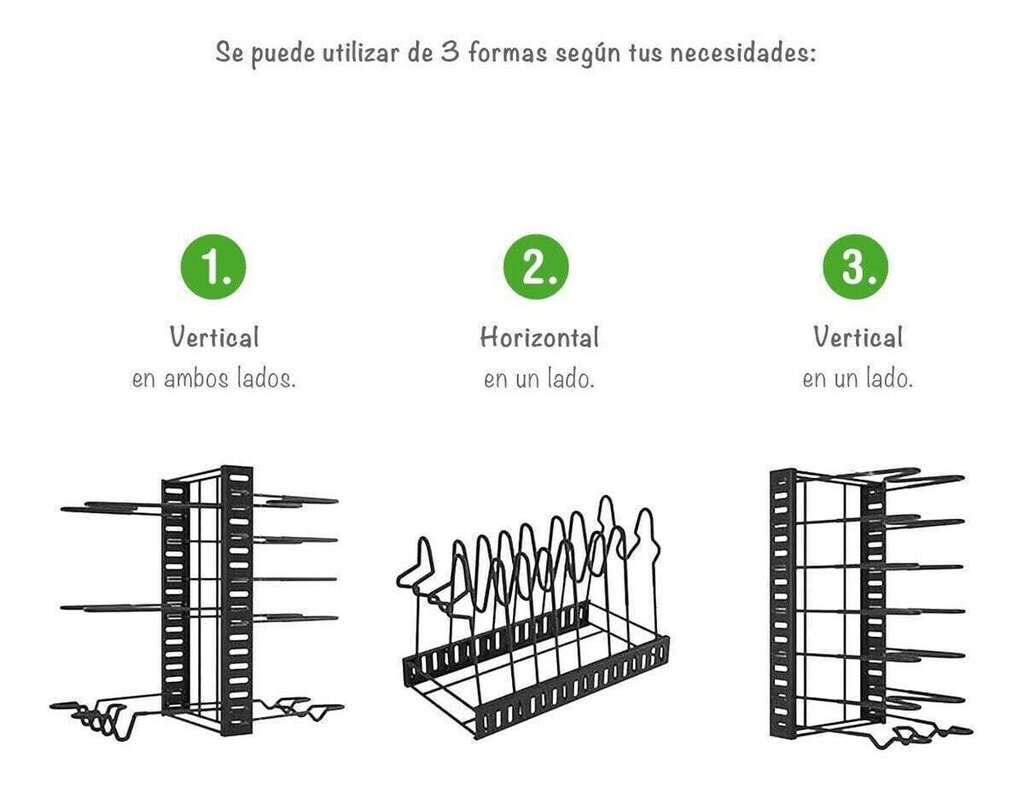 Se puede utilizar de 3 formas según tus necesidades:

1.

Vertical
en ambos lados.

2.

Horizontal
en un lado.

3.

Vertical
en un lado.