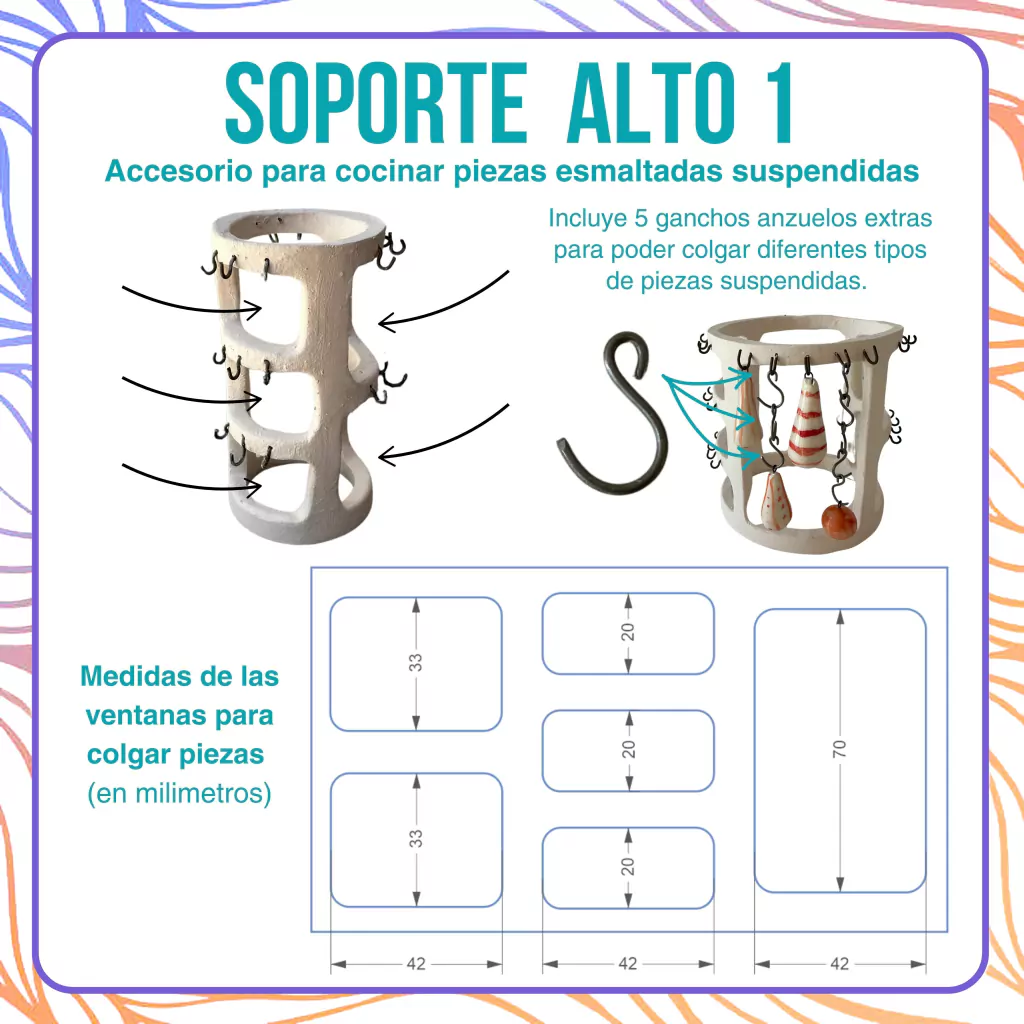 SOPORTE ALTO 1

Accesorio para cocinar piezas esmaltadas suspendidas

Incluye 5 ganchos anzuelos extras para poder colgar diferentes tipos de piezas suspendidas.

Medidas de las ventanas para colgar piezas (en milimetros)

33
33
20
20
20
70
42
42
42