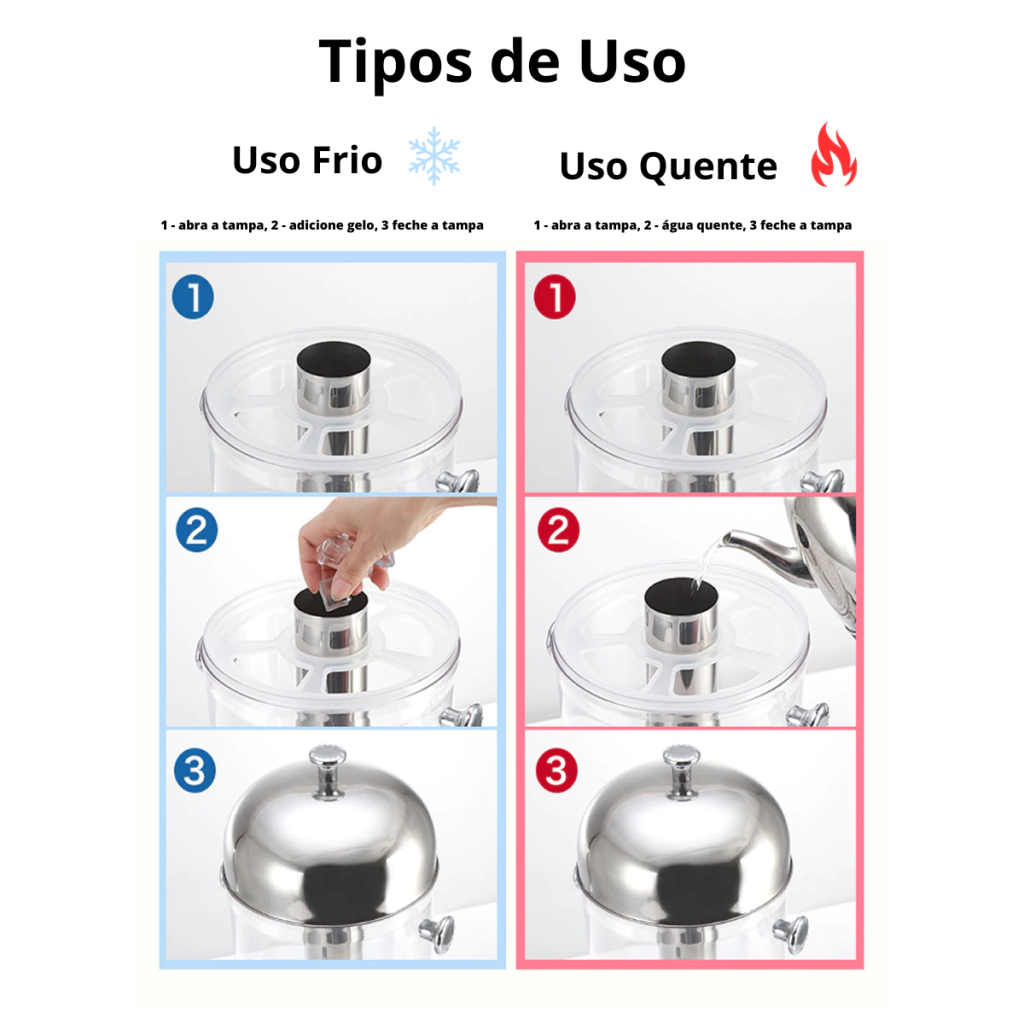 Tipos de Uso

Uso Frio

1 - abra a tampa, 2 - adicione gelo, 3 feche a tampa

1

2

3

Uso Quente

1 - abra a tampa, 2 - água quente, 3 feche a tampa

1

2

3