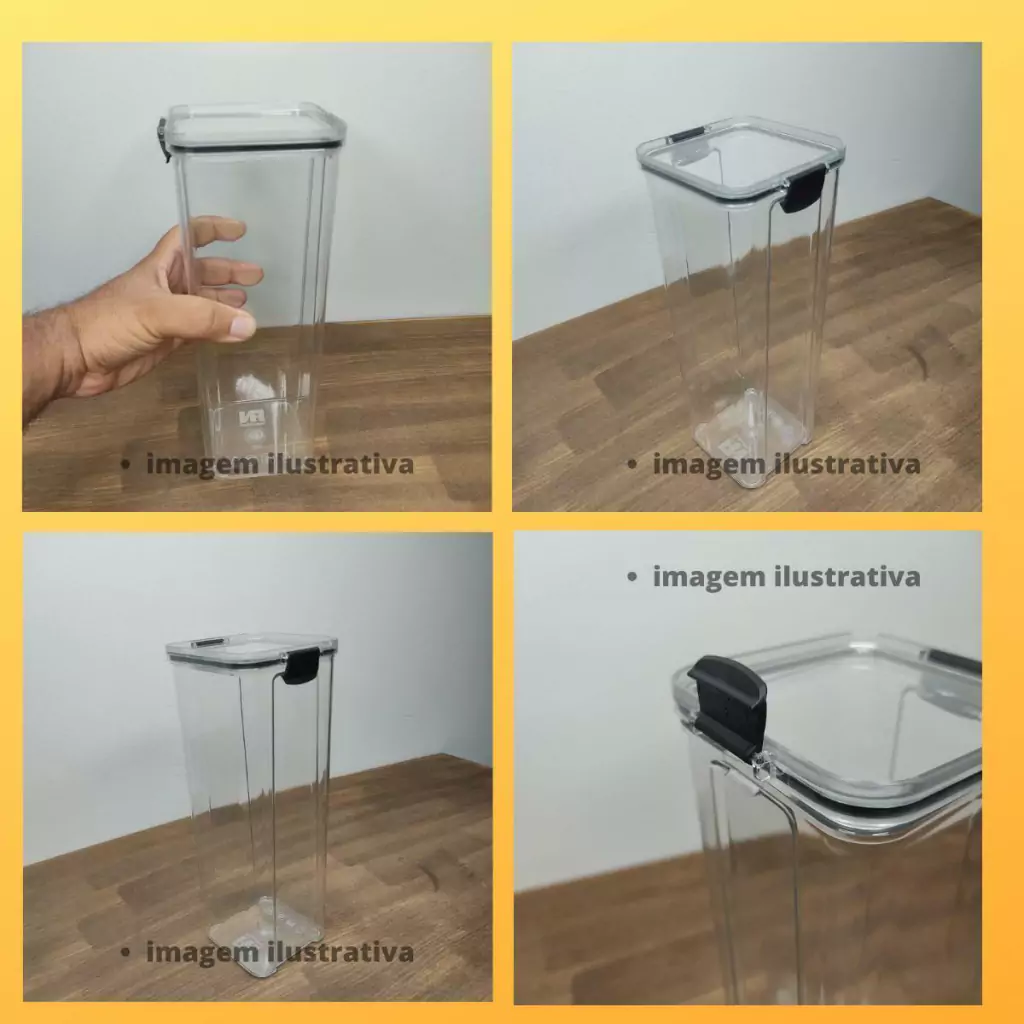 • imagem ilustrativa

• imagem ilustrativa

• imagem ilustrativa

• imagem ilustrativa