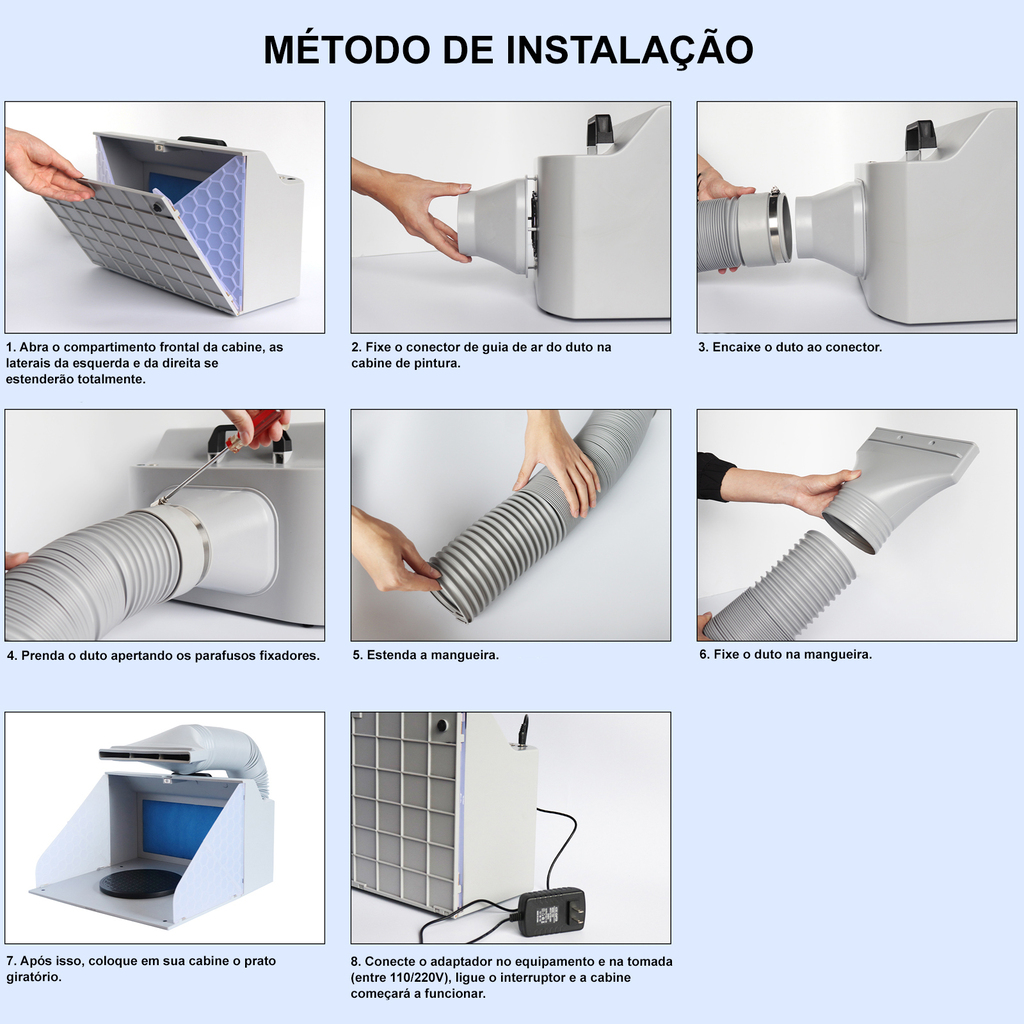 MÉTODO DE INSTALAÇÃO

1. Abra o compartimento frontal da cabine, as laterais da esquerda e da direita se estenderão totalmente.

2. Fixe o conector de guia de ar do duto na cabine de pintura.

3. Encaixe o duto ao conector.

4. Prenda o duto apertando os parafusos fixadores.

5. Estenda a mangueira.

6. Fixe o duto na mangueira.

7. Após isso, coloque em sua cabine o prato giratório.

8. Conecte o adaptador no equipamento e na tomada (entre 110/220V), ligue o interruptor e a cabine começará a funcionar.