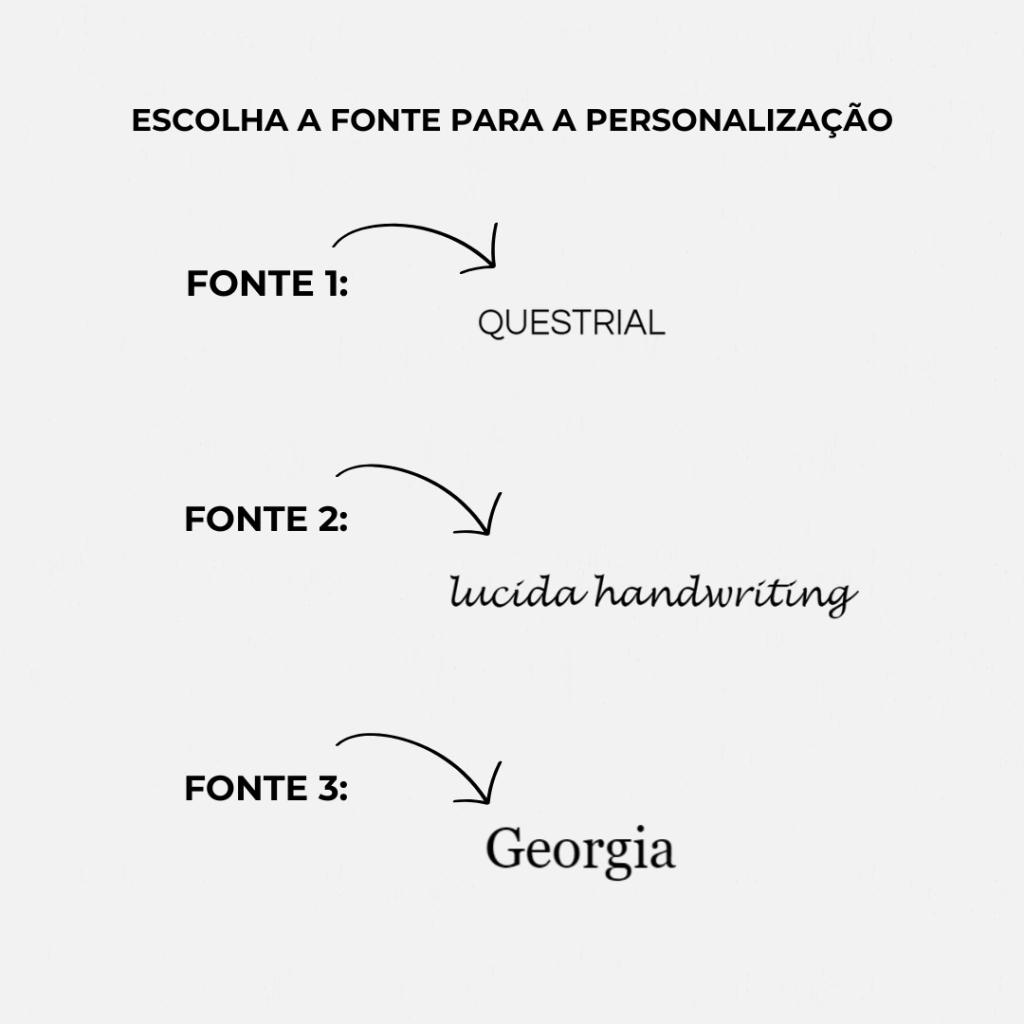 ESCOLHA A FONTE PARA A PERSONALIZAÇÃO

FONTE 1:

QUESTRIAL

FONTE 2:

lucida handwriting

FONTE 3:

Georgia