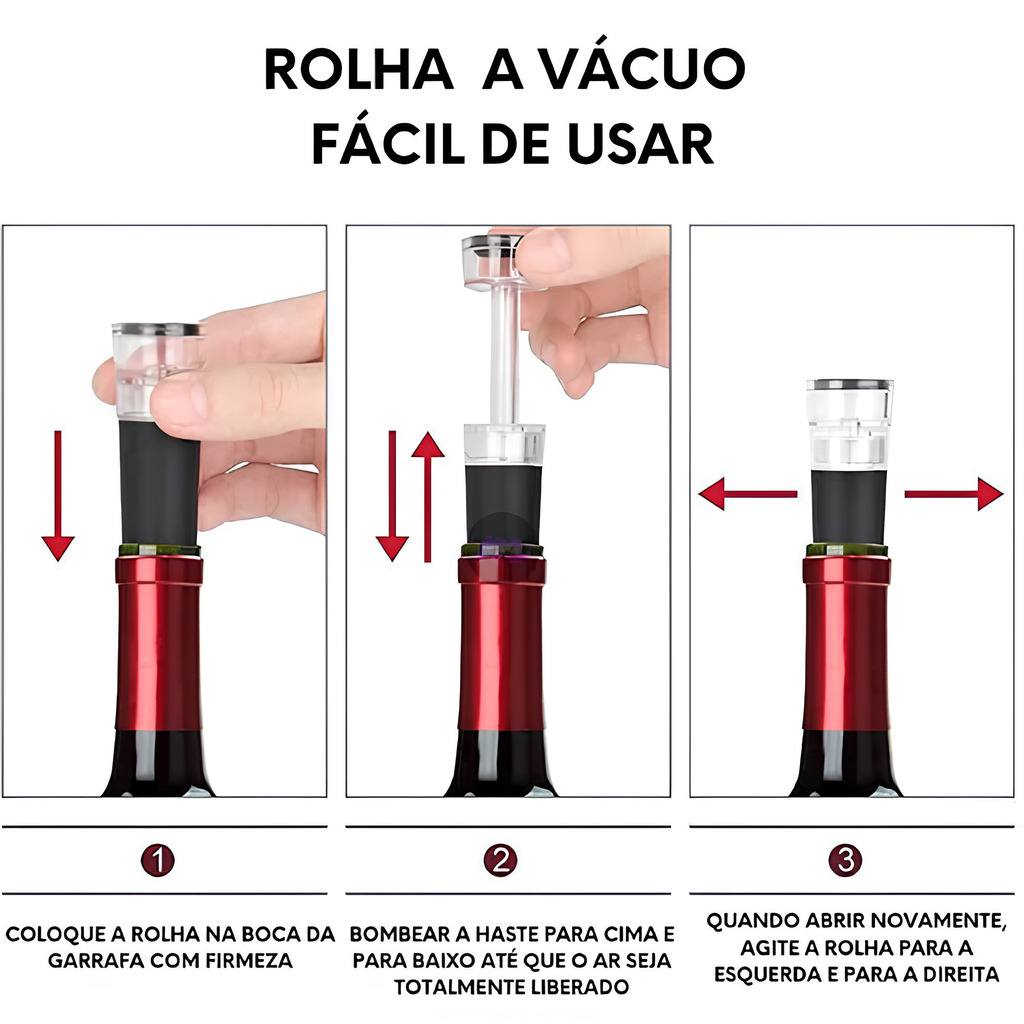 ROLHA A VÁCUO
FÁCIL DE USAR

1

COLOQUE A ROLHA NA BOCA DA GARRAFA COM FIRMEZA

2

BOMBEAR A HASTE PARA CIMA E PARA BAIXO ATÉ QUE O AR SEJA TOTALMENTE LIBERADO

3

QUANDO ABRIR NOVAMENTE, AGITE A ROLHA PARA A ESQUERDA E PARA A DIREITA