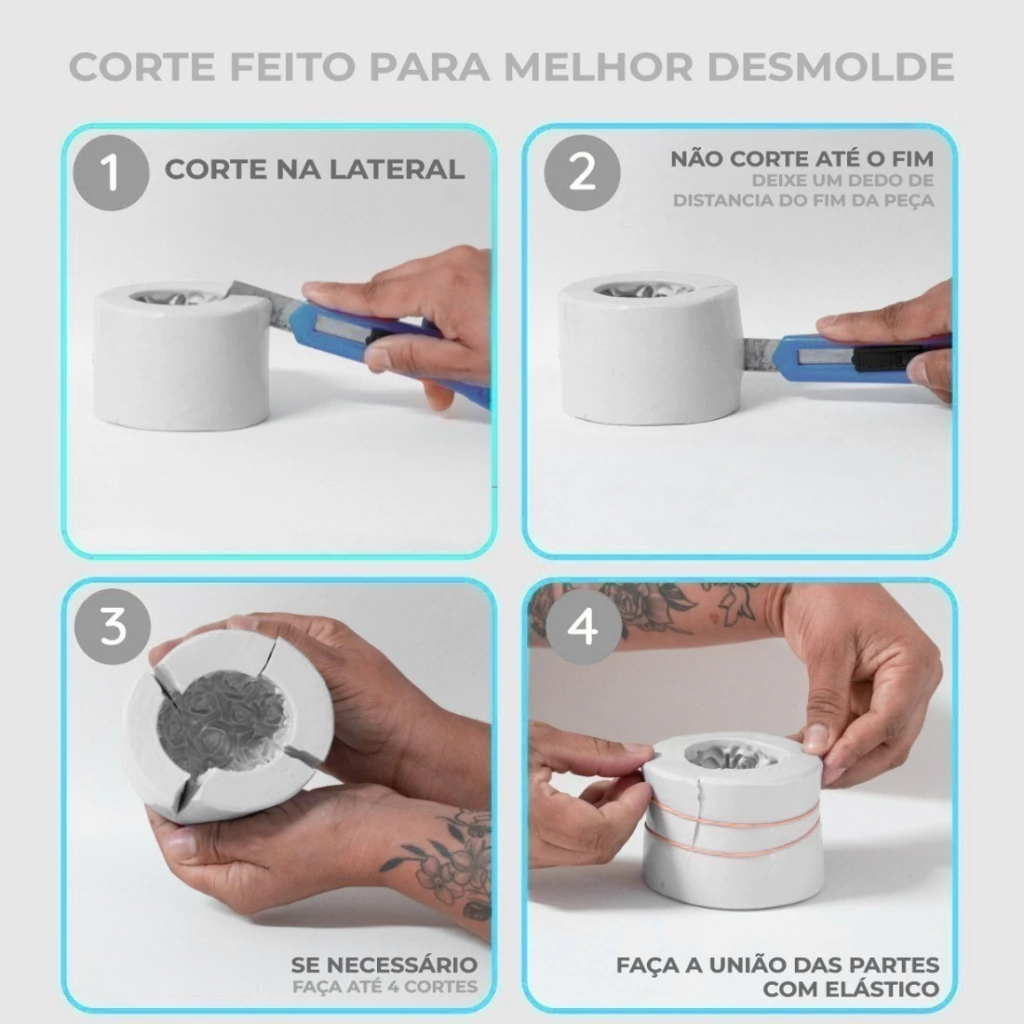 CORTE FEITO PARA MELHOR DESMOLDE

1 CORTE NA LATERAL

2 NÃO CORTE ATÉ O FIM
DEIXE UM DEDO DE DISTANCIA DO FIM DA PEÇA

3

SE NECESSÁRIO
FAÇA ATÉ 4 CORTES

4

FAÇA A UNIÃO DAS PARTES COM ELÁSTICO