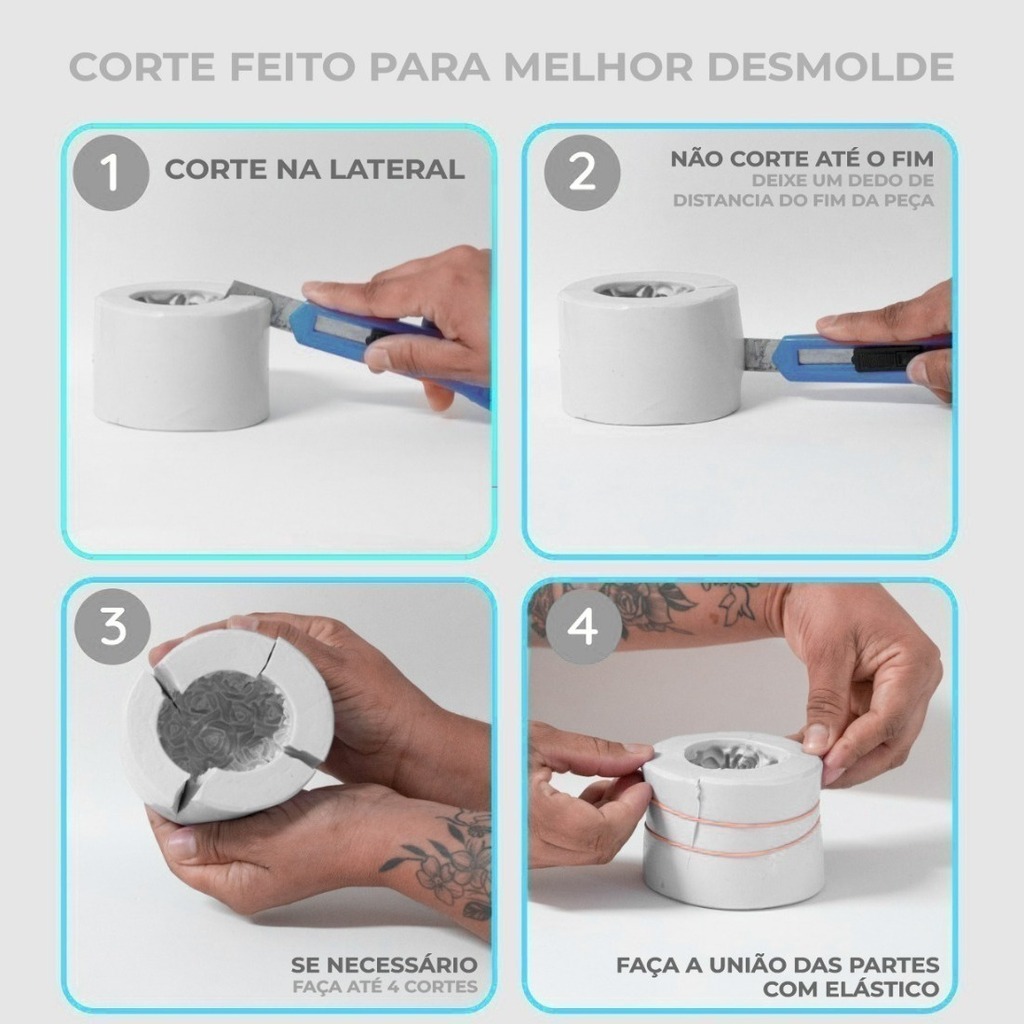 CORTE FEITO PARA MELHOR DESMOLDE

1 CORTE NA LATERAL

2 NÃO CORTE ATÉ O FIM
DEIXE UM DEDO DE DISTANCIA DO FIM DA PEÇA

3 SE NECESSÁRIO
FAÇA ATÉ 4 CORTES

4 FAÇA A UNIÃO DAS PARTES COM ELÁSTICO