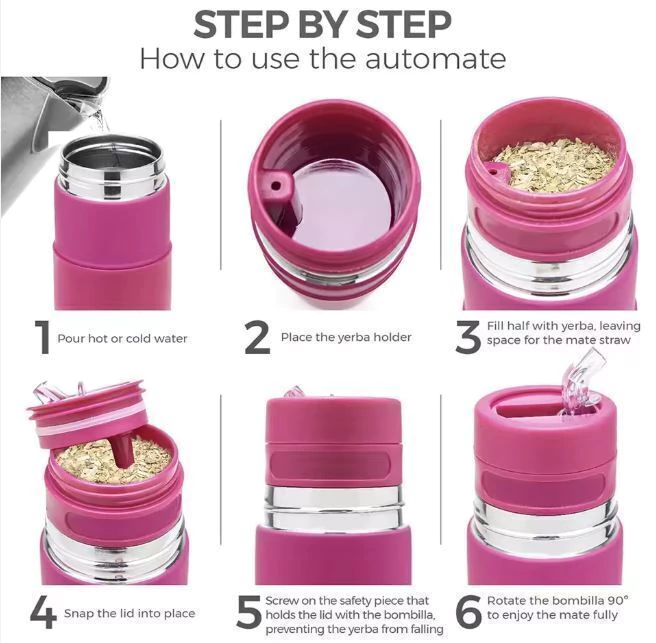 STEP BY STEP
How to use the automate

1 Pour hot or cold water

2 Place the yerba holder

3 Fill half with yerba, leaving space for the mate straw

4 Snap the lid into place

5 Screw on the safety piece that holds the lid with the bombilla, preventing the yerba from falling

6 Rotate the bombilla 90° to enjoy the mate fully