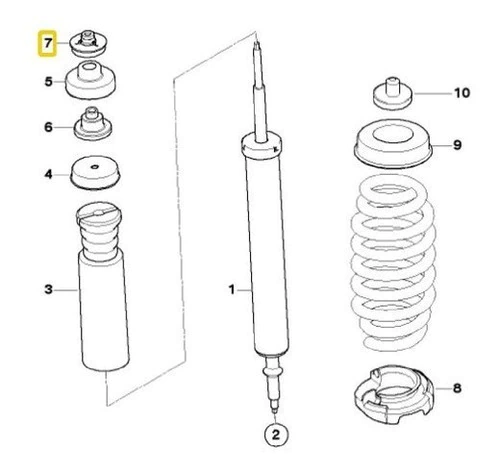 7
5
6
4
3
1
2
10
9
8