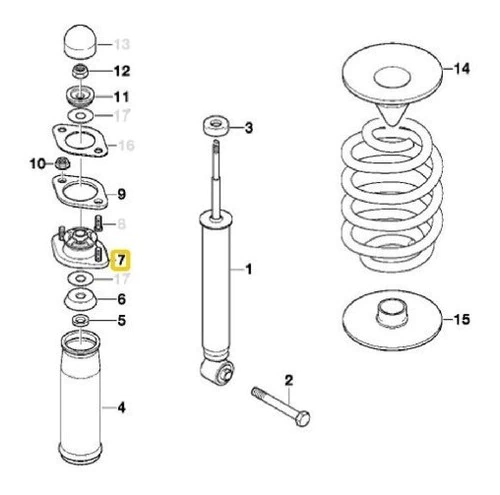 13
12
11
17
16
10
9
8
7
17
6
5
4
3
1
2
14
15