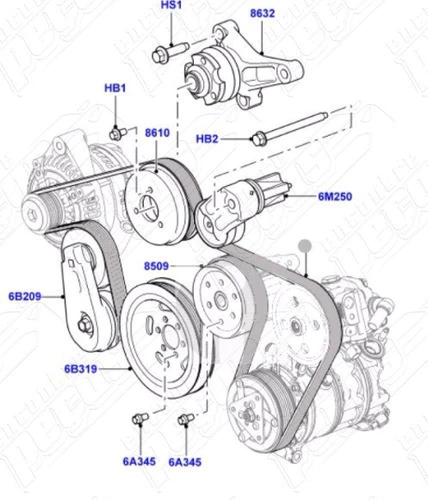 HS1
8632
HB1
8610
HB2
6M250
8509
6B209
6B319
6A345
6A345