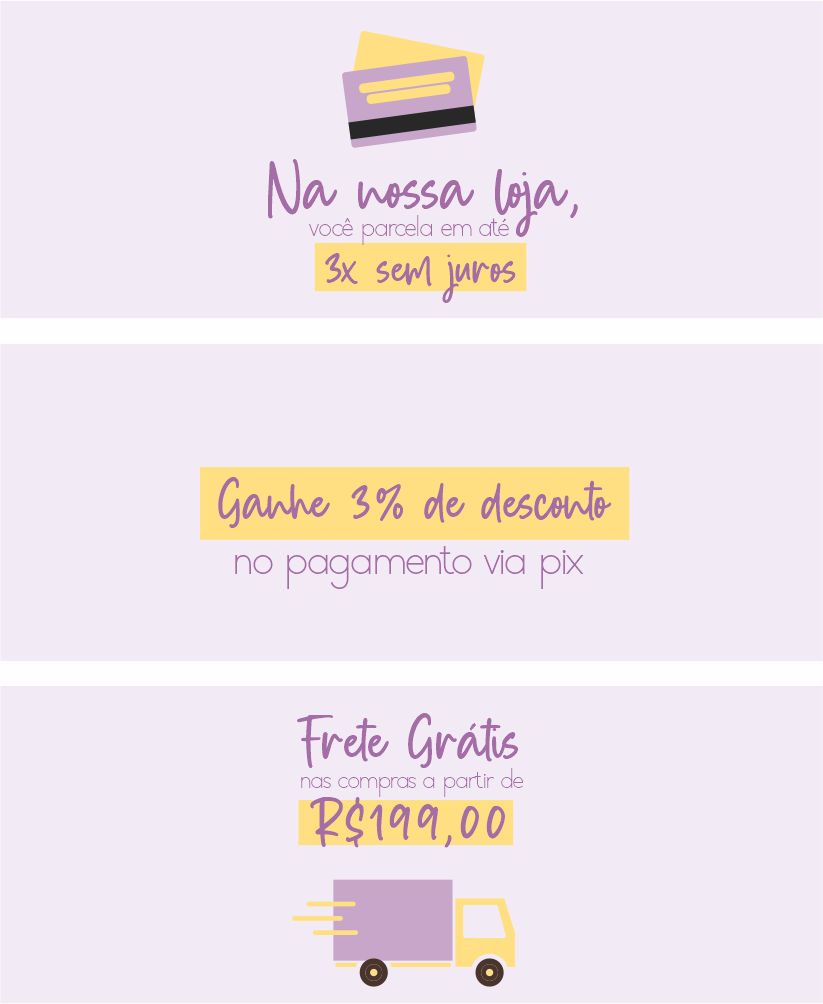 Na nossa loja,
você parcela em até
3x sem juros

Ganhe 3% de desconto
no pagamento via pix

Frete Grátis
nas compras a partir de
R$199,00