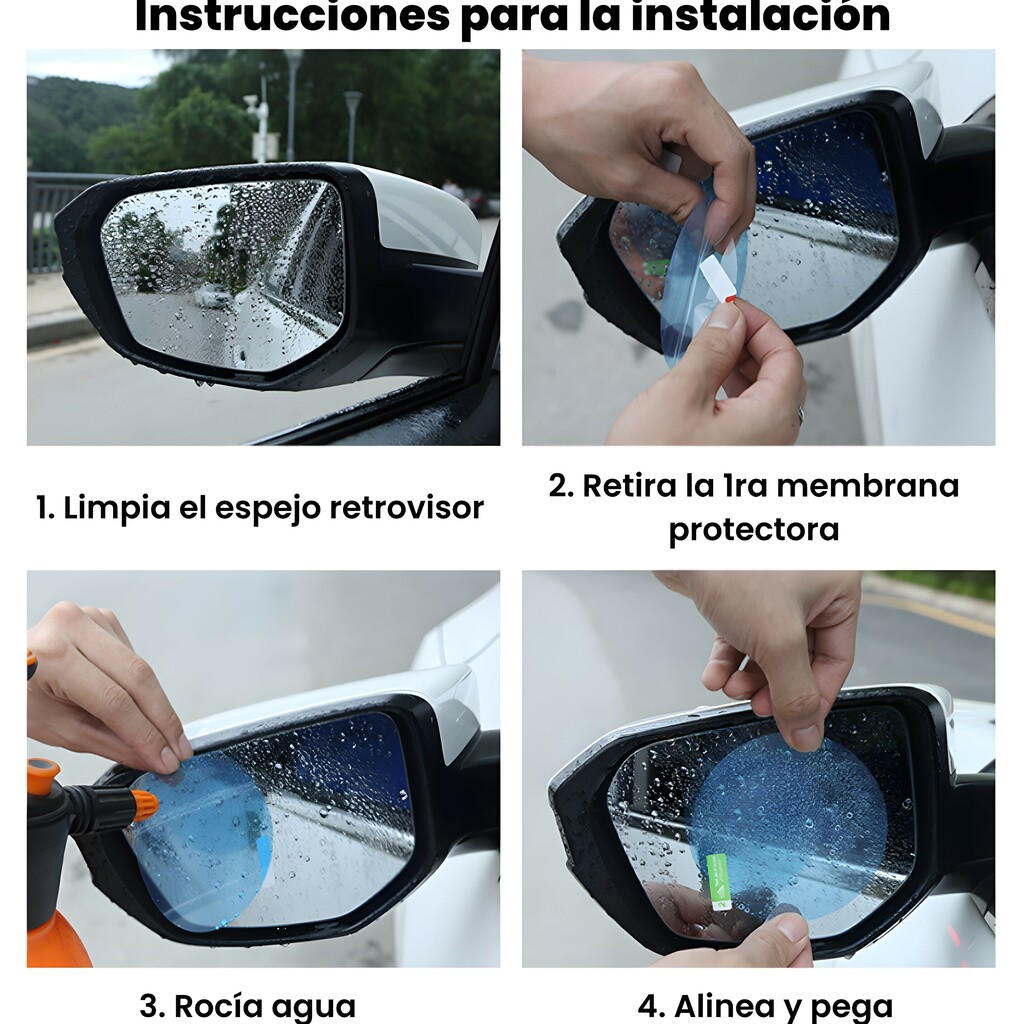 Instrucciones para la instalación

1. Limpia el espejo retrovisor

2. Retira la 1ra membrana protectora

3. Rocía agua

4. Alinea y pega