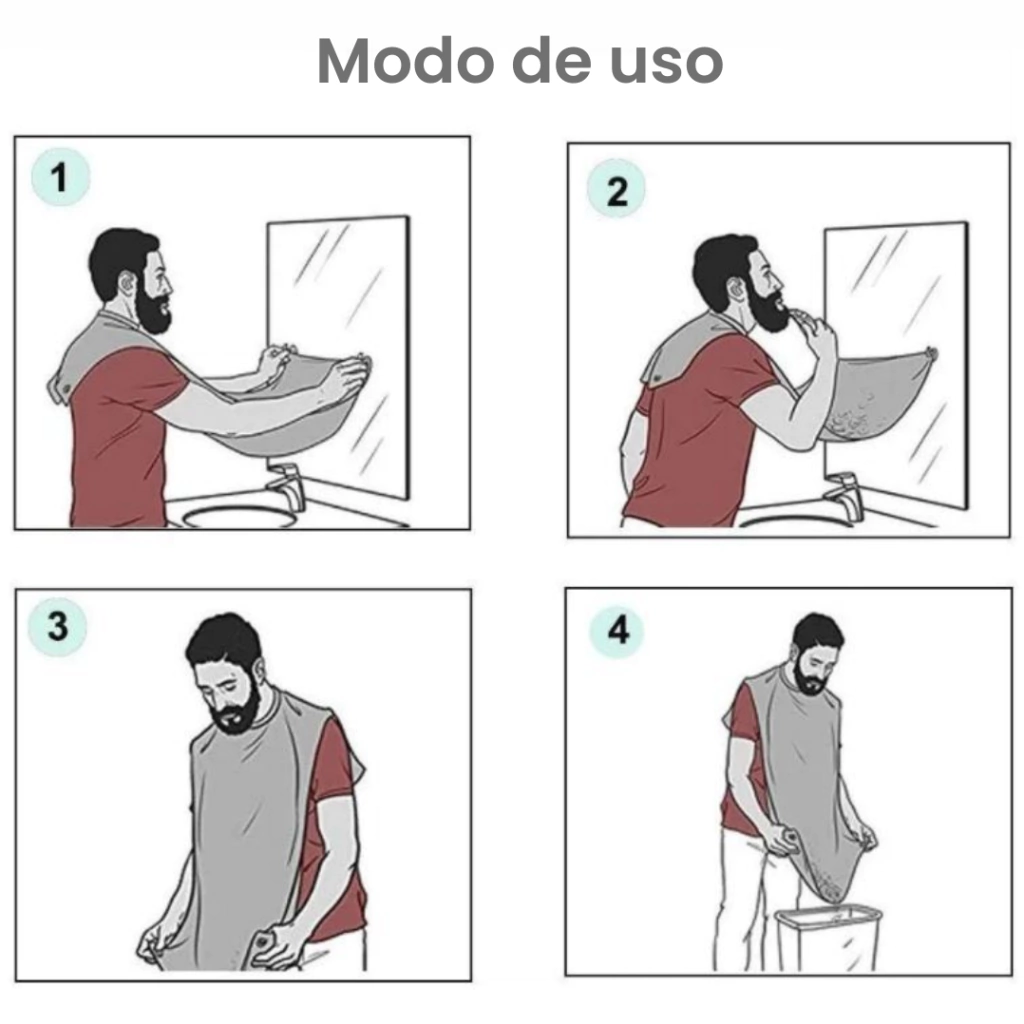 Modo de uso

1

2

3

4