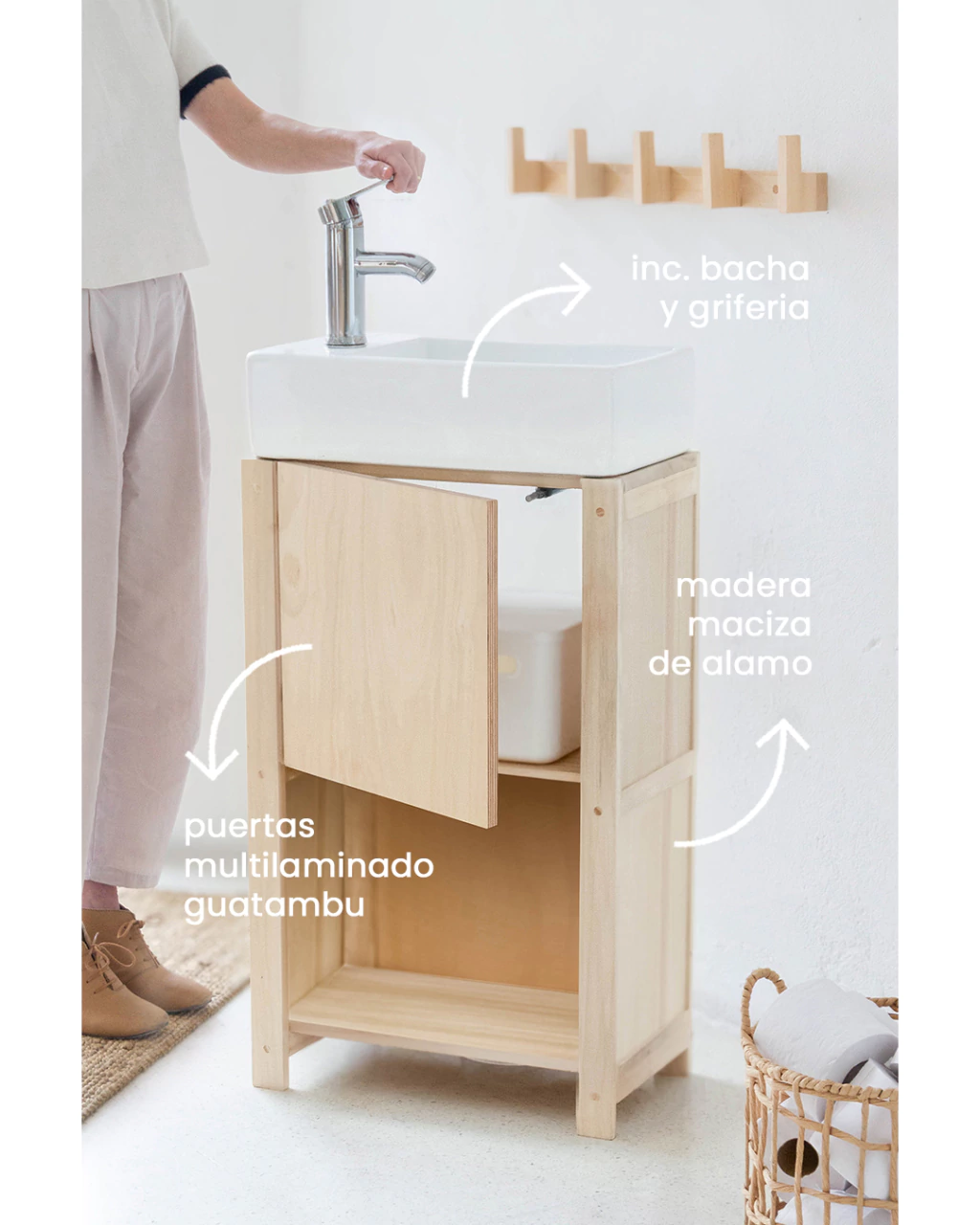 inc. bacha
y griferia

madera
maciza
de alamo

puertas
multilaminado
guatambu