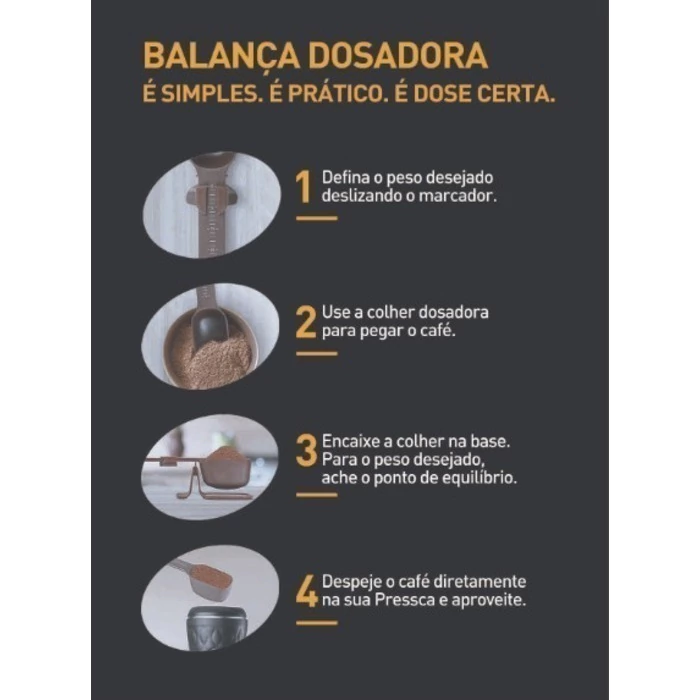 BALANÇA DOSADORA
É SIMPLES. É PRÁTICO. É DOSE CERTA.

1 Defina o peso desejado deslizando o marcador.

2 Use a colher dosadora para pegar o café.

3 Encaixe a colher na base. Para o peso desejado, ache o ponto de equilíbrio.

4 Despeje o café diretamente na sua Pressca e aproveite.