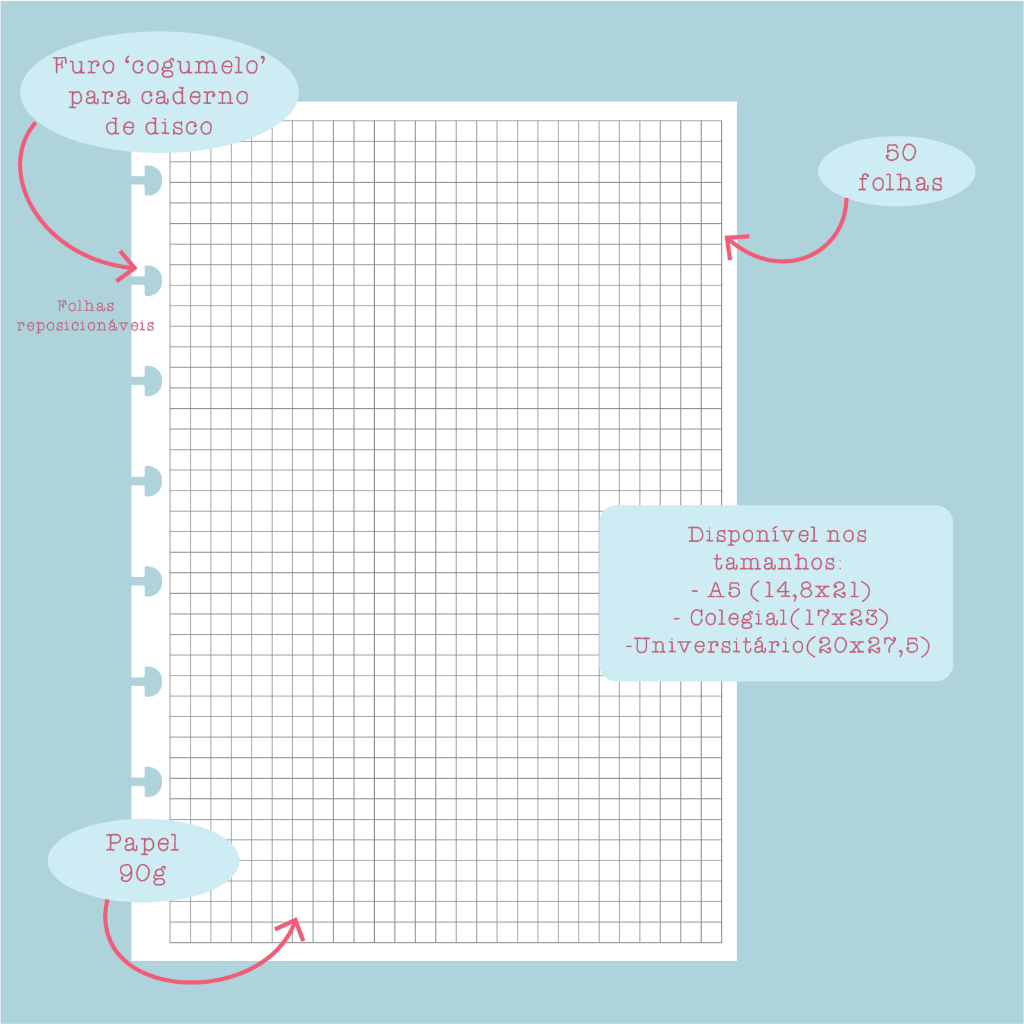 Furo 'cogumelo'
para caderno
de disco

50
folhas

Folhas
reposicionáveis

Disponível nos
tamanhos:
- A5 (14,8x21)
- Colegial(17x23)
-Universitário(20x27,5)

Papel
90g