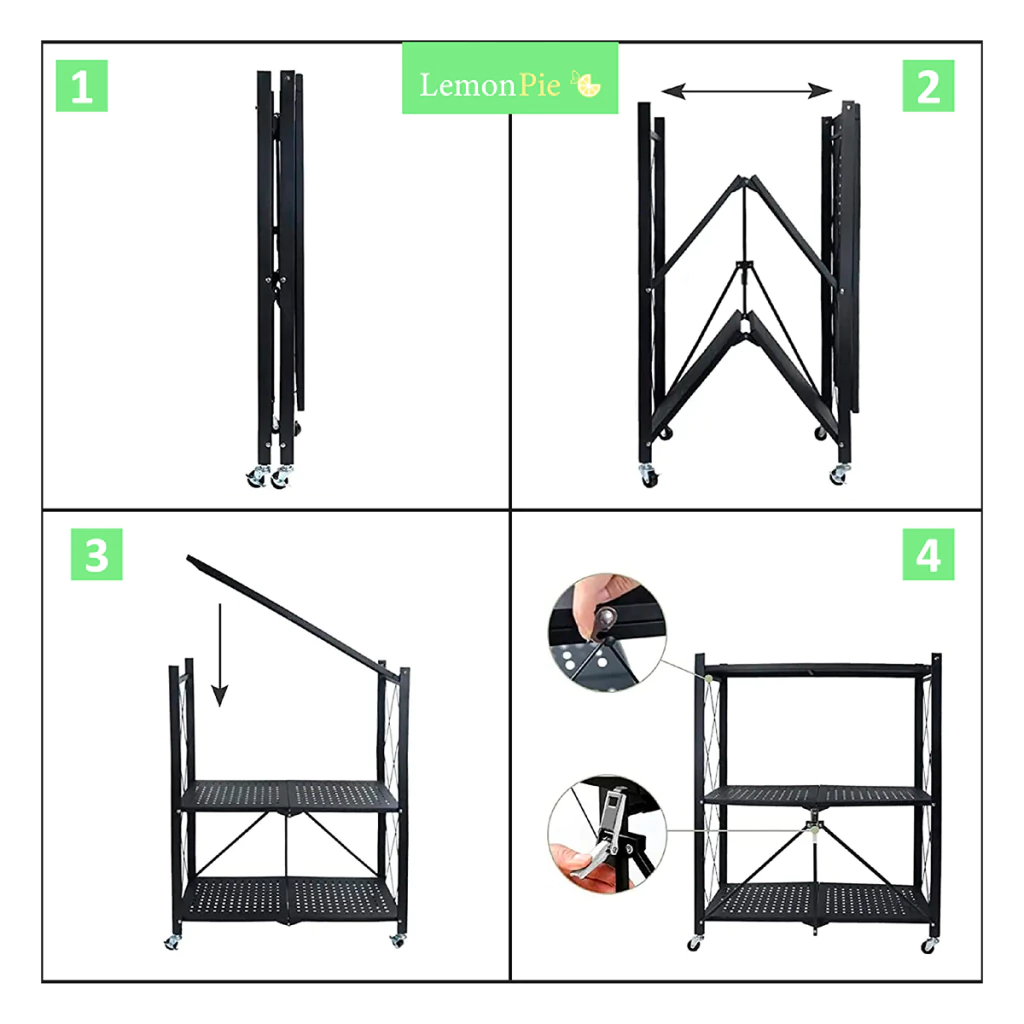 1

LemonPie

2

3

4