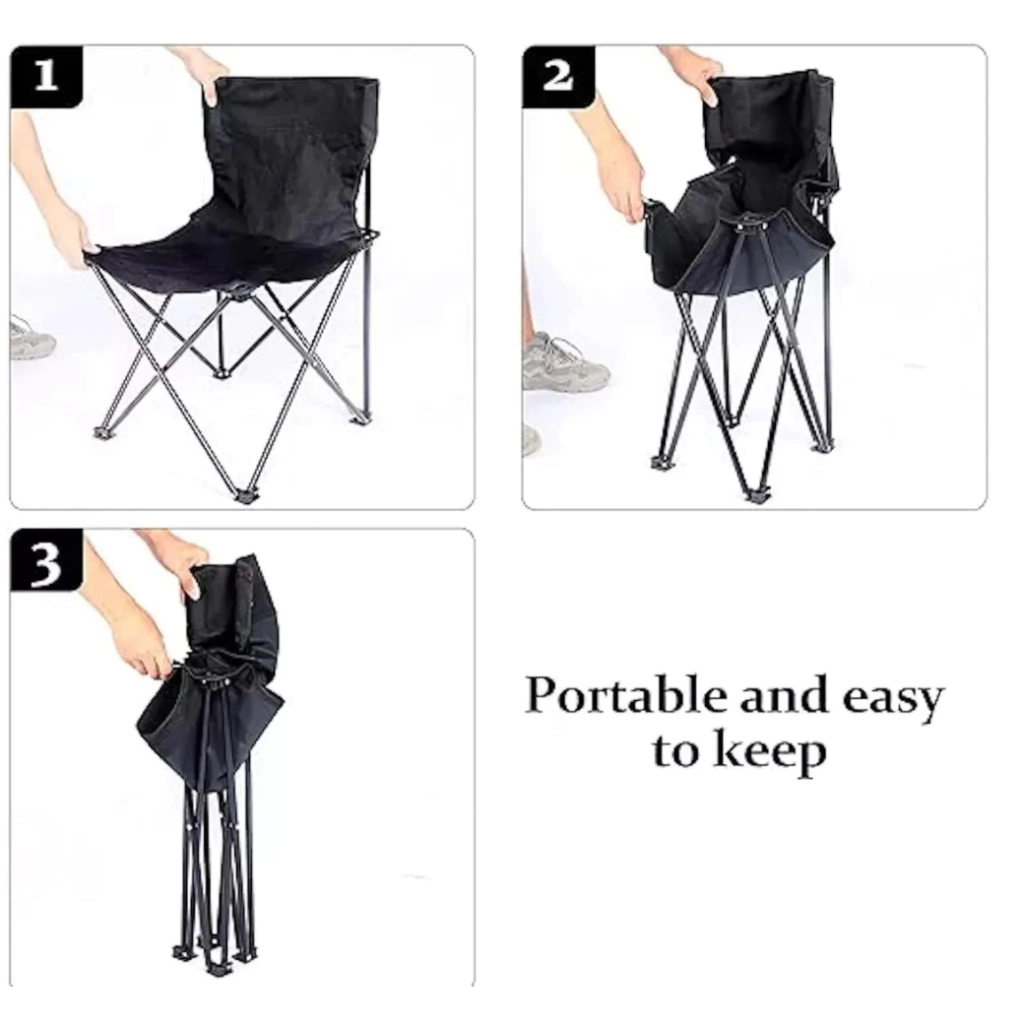 1

2

3

Portable and easy to keep