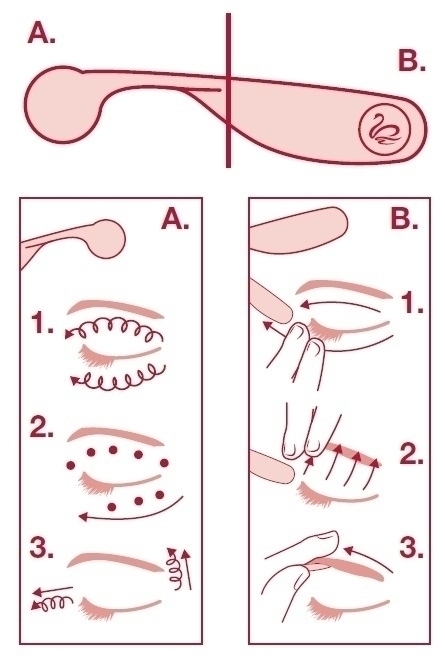 A.

B.

A.

1.

2.

3.

B.

1.

2.

3.