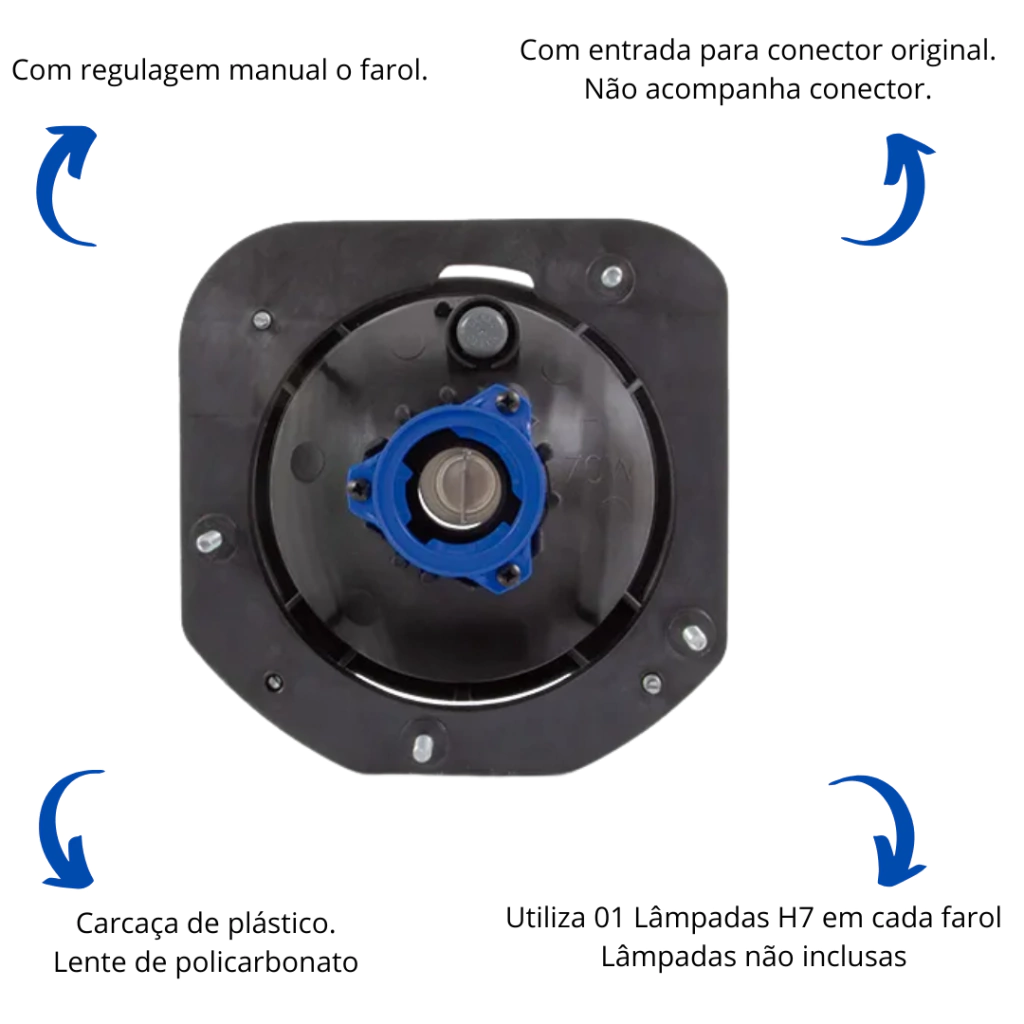 Com regulagem manual o farol.

Com entrada para conector original.
Não acompanha conector.

70W

Carcaça de plástico.
Lente de policarbonato

Utiliza 01 Lâmpadas H7 em cada farol
Lâmpadas não inclusas