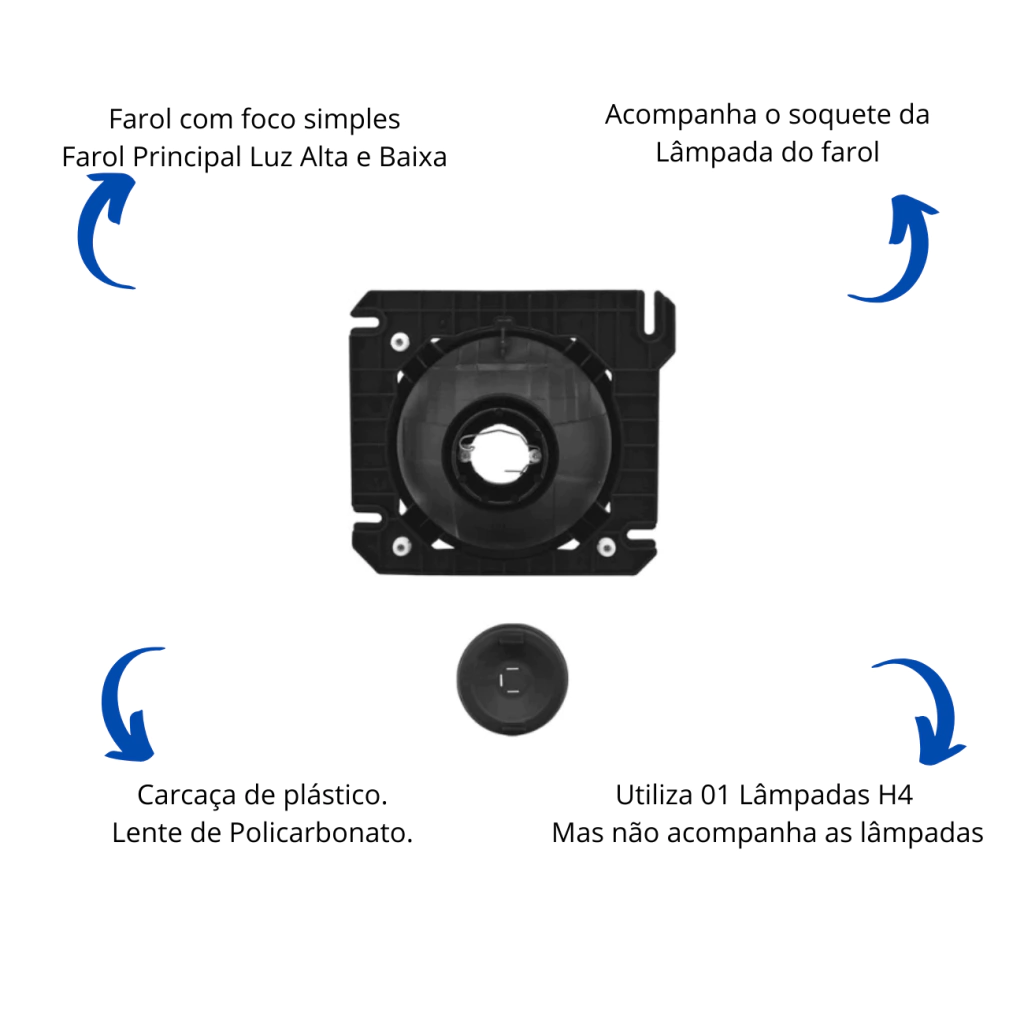 Farol com foco simples
Farol Principal Luz Alta e Baixa

Acompanha o soquete da
Lâmpada do farol

Carcaça de plástico.
Lente de Policarbonato.

Utiliza 01 Lâmpadas H4
Mas não acompanha as lâmpadas