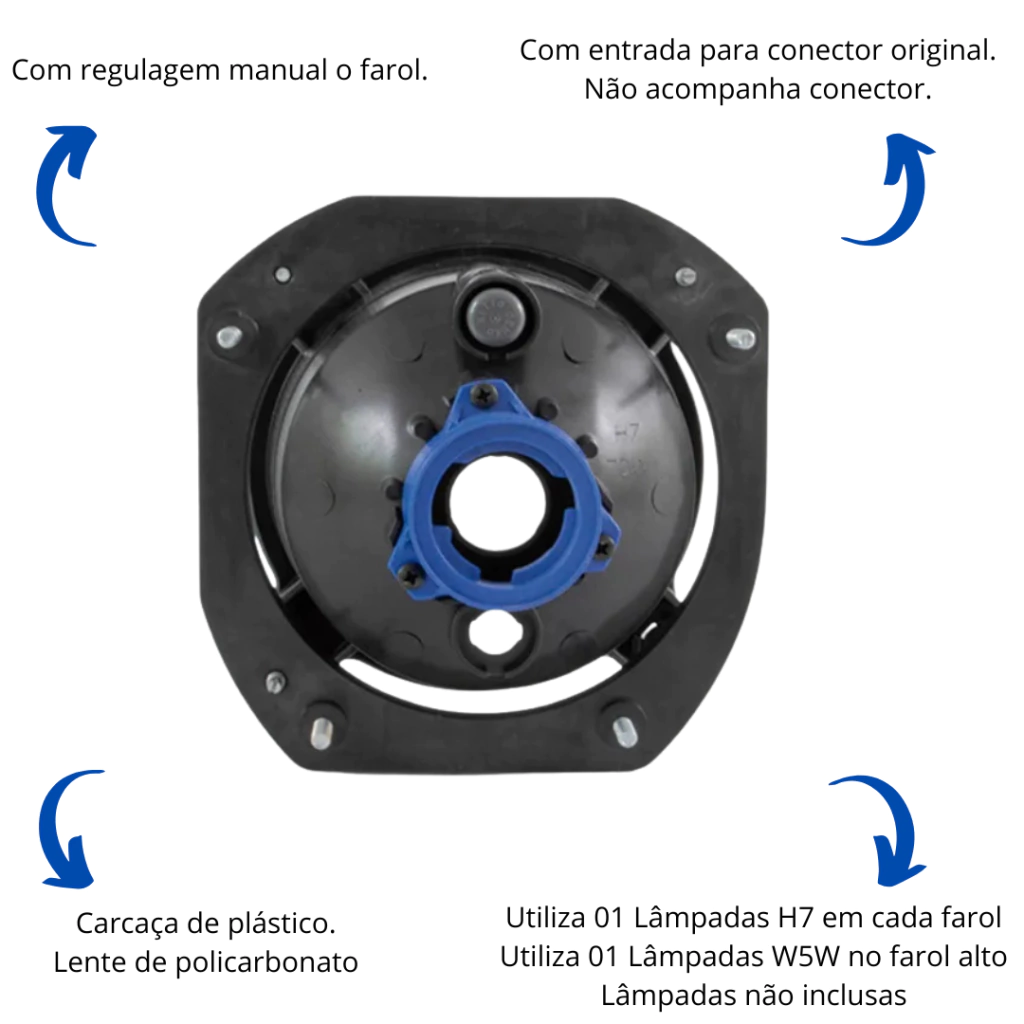 Com regulagem manual o farol.

Com entrada para conector original.
Não acompanha conector.

H7

Carcaça de plástico.
Lente de policarbonato

Utiliza 01 Lâmpadas H7 em cada farol
Utiliza 01 Lâmpadas W5W no farol alto
Lâmpadas não inclusas