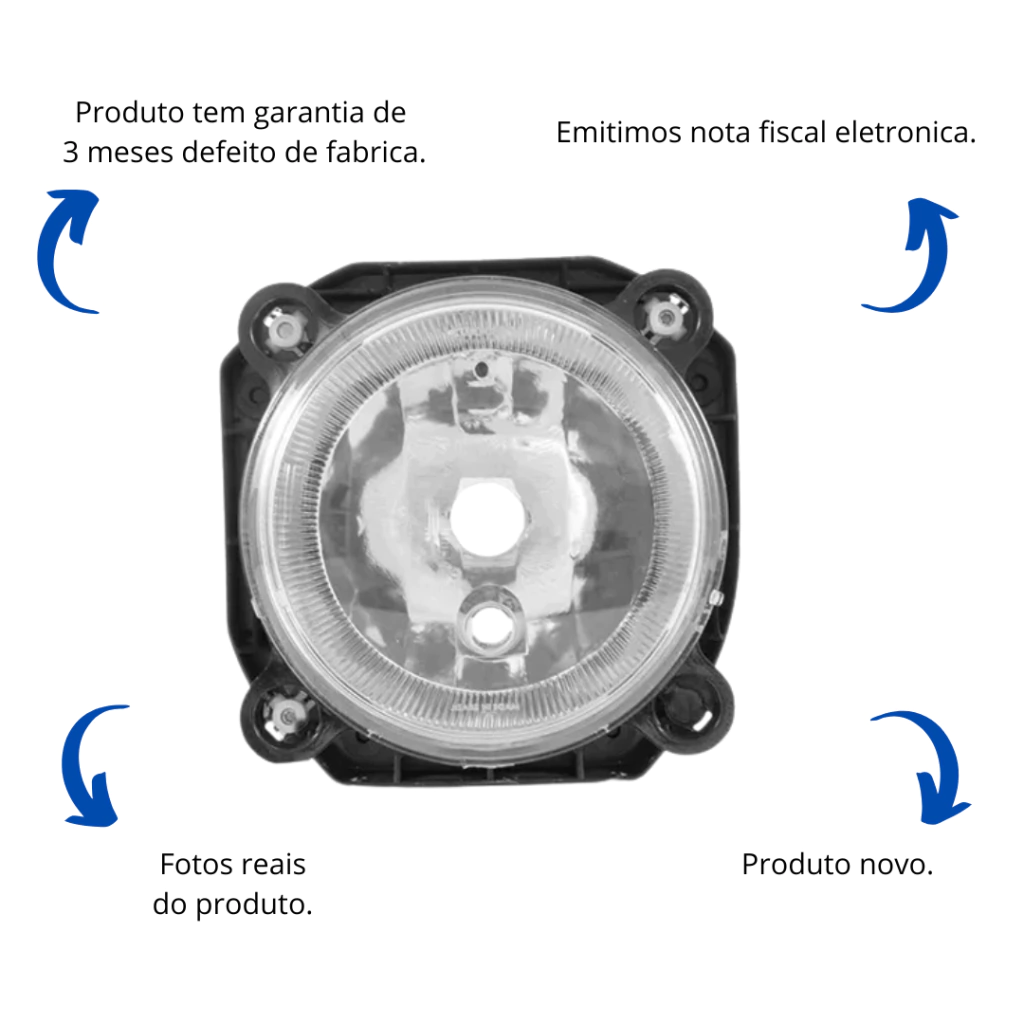 Produto tem garantia de 3 meses defeito de fabrica.

Emitimos nota fiscal eletronica.

Fotos reais do produto.

Produto novo.