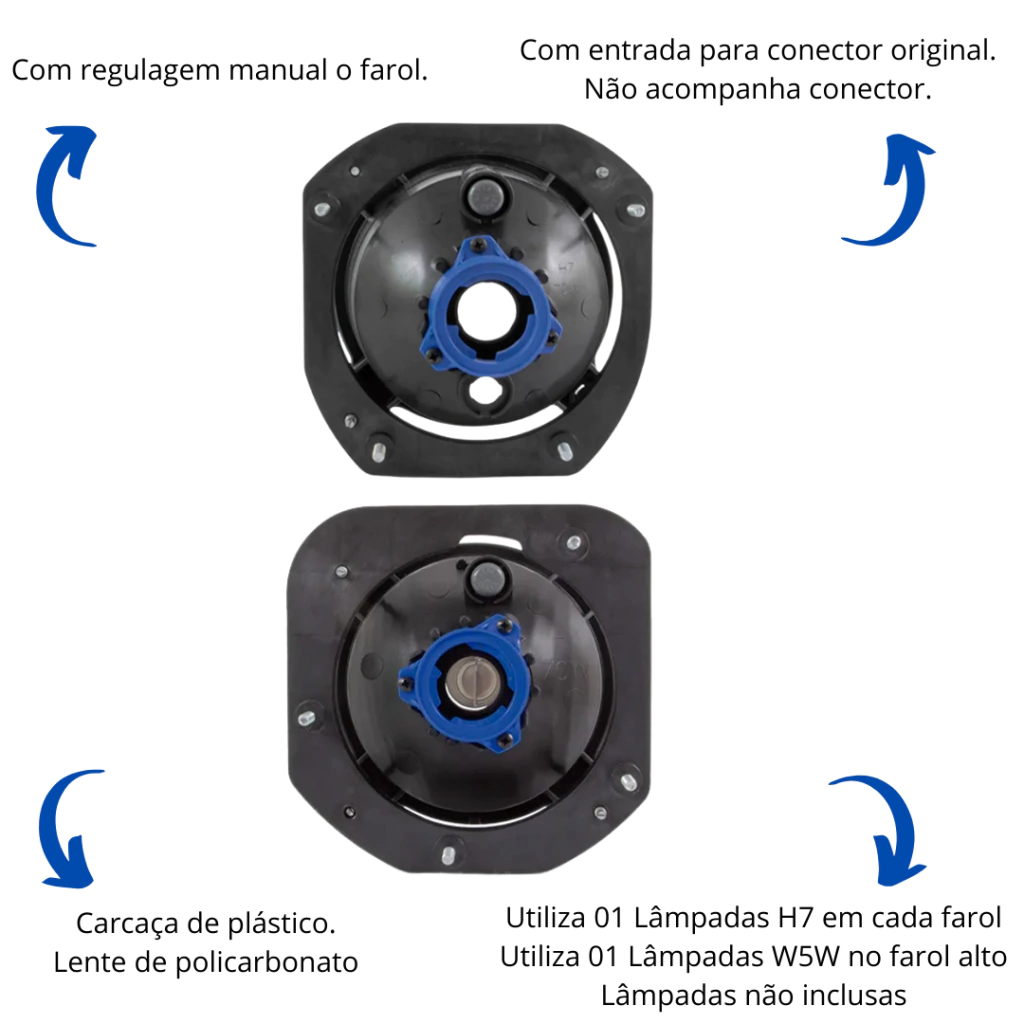 Com regulagem manual o farol.

Com entrada para conector original.
Não acompanha conector.

H7

Carcaça de plástico.
Lente de policarbonato

Utiliza 01 Lâmpadas H7 em cada farol
Utiliza 01 Lâmpadas W5W no farol alto
Lâmpadas não inclusas