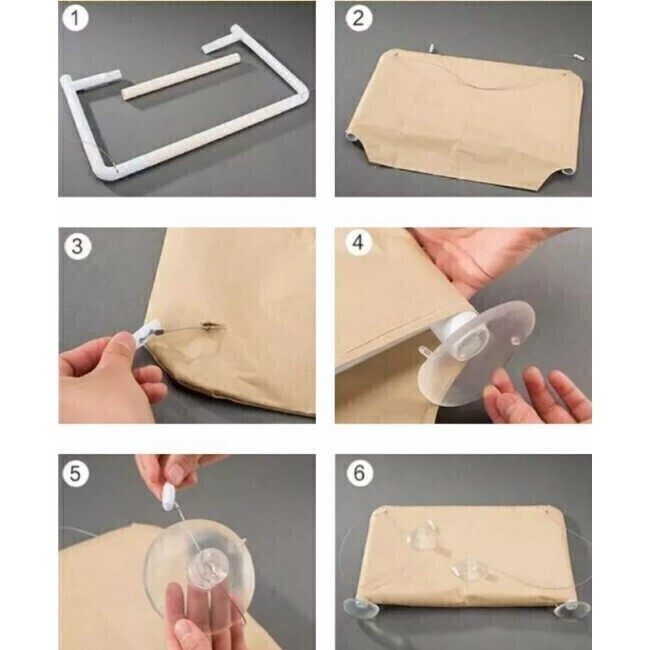 1

2

3

4

5

6