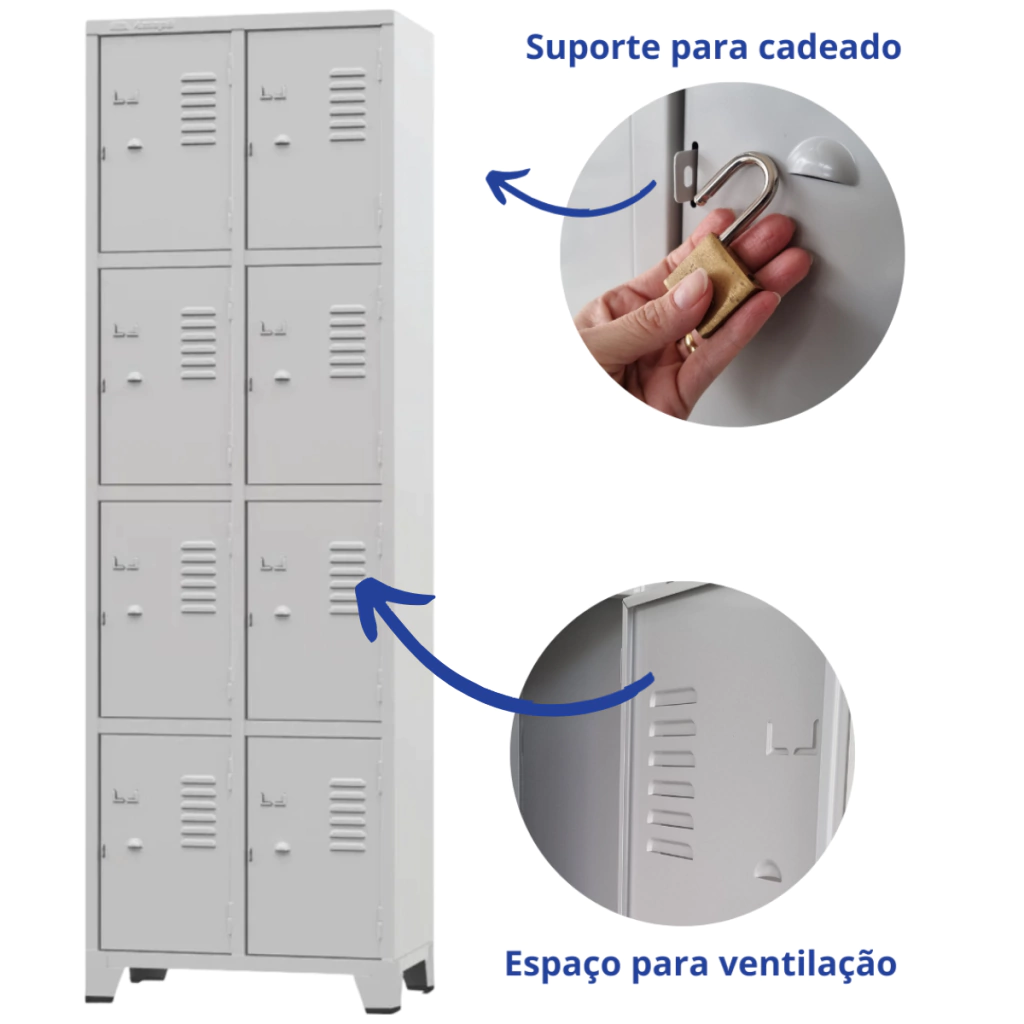 Suporte para cadeado

Espaço para ventilação