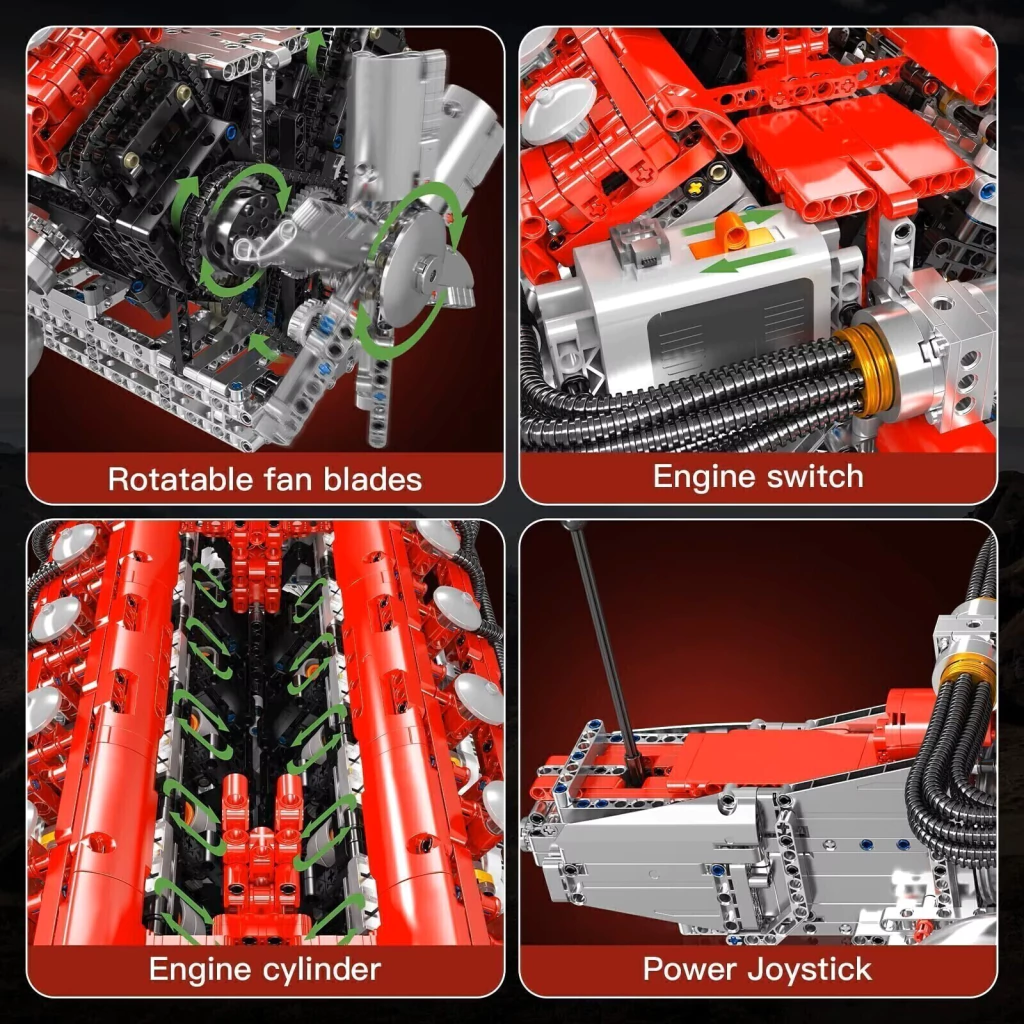 Rotatable fan blades

Engine switch

Engine cylinder

Power Joystick