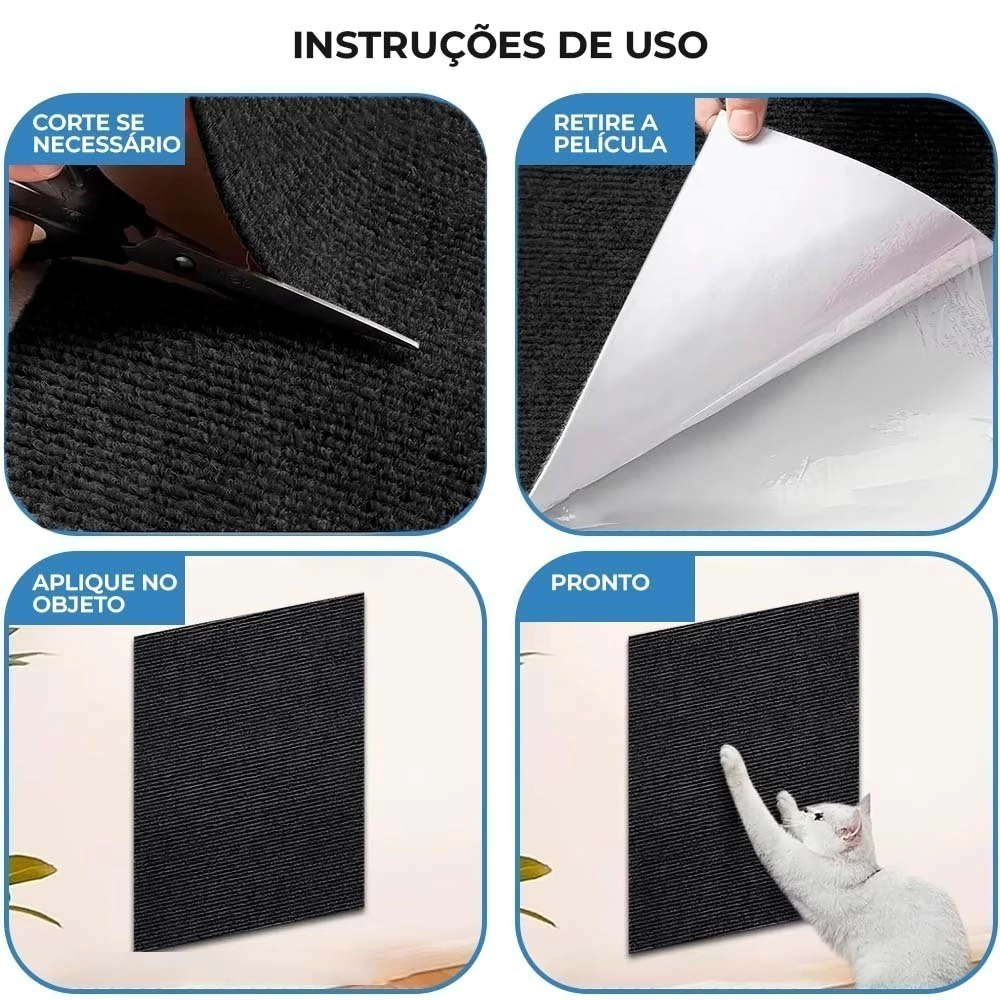 INSTRUÇÕES DE USO

CORTE SE NECESSÁRIO

RETIRE A PELÍCULA

APLIQUE NO OBJETO

PRONTO