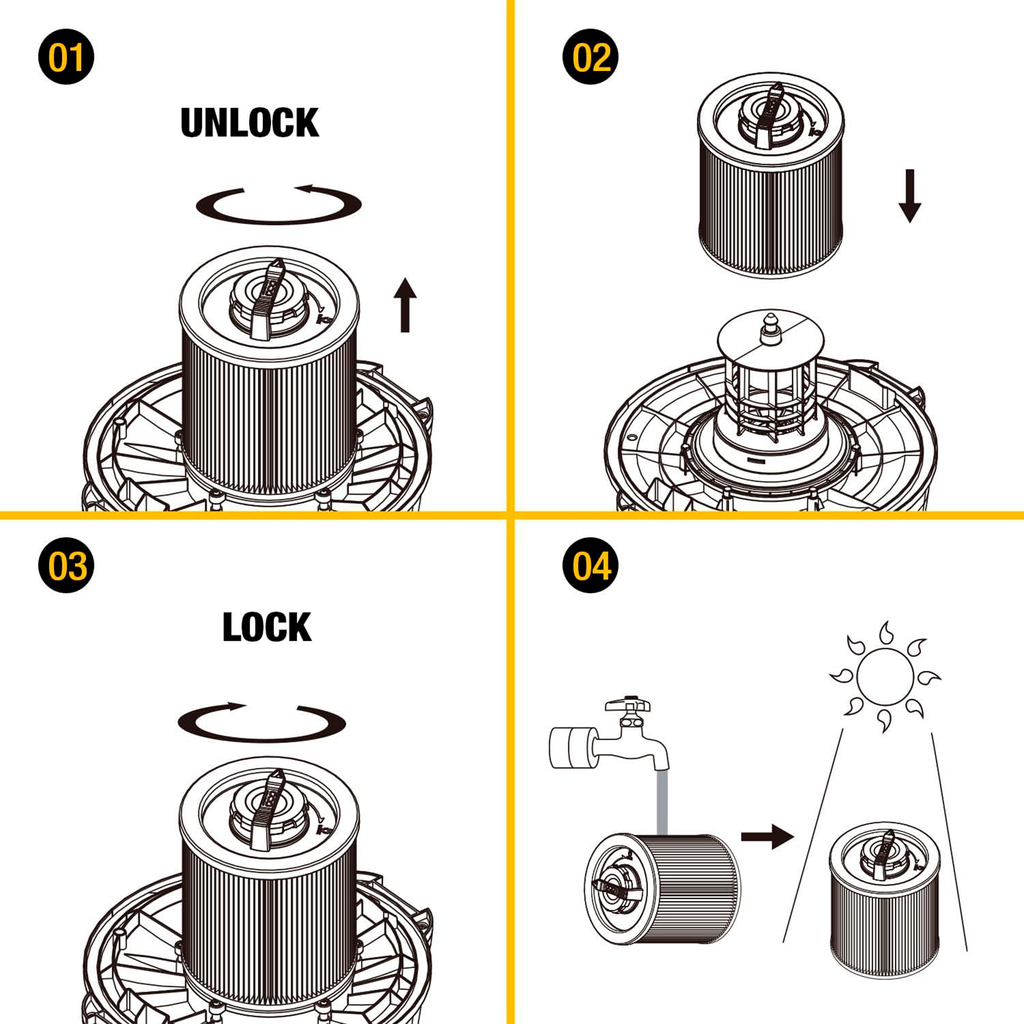 01

UNLOCK

02

03

LOCK

04