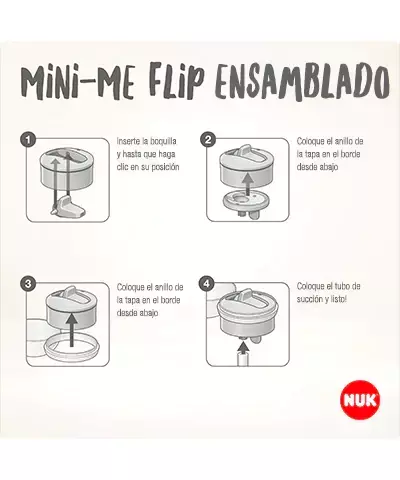 MINI-ME FLIP ENSAMBLADO

1
Inserte la boquilla y hasta que haga clic en su posición

2
Coloque el anillo de la tapa en el borde desde abajo

3
Coloque el anillo de la tapa en el borde desde abajo

4
Coloque el tubo de succión y listo!

NUK