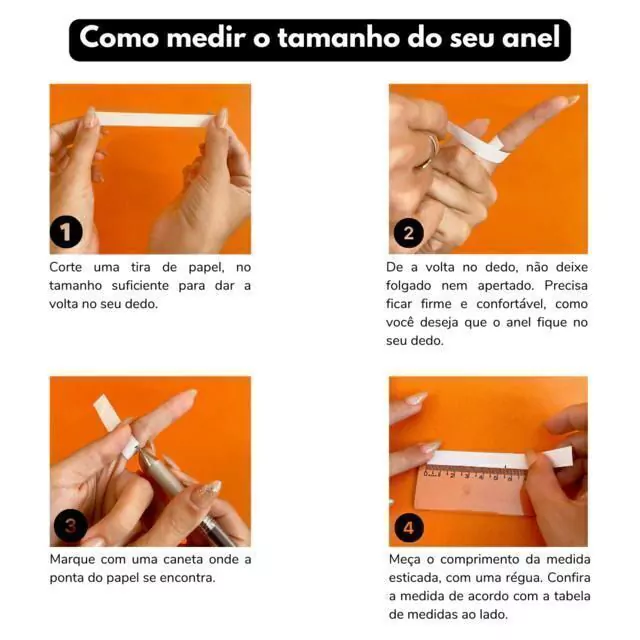 Como medir o tamanho do seu anel

1

Corte uma tira de papel, no tamanho suficiente para dar a volta no seu dedo.

2

De a volta no dedo, não deixe folgado nem apertado. Precisa ficar firme e confortável, como você deseja que o anel fique no seu dedo.

3

Marque com uma caneta onde a ponta do papel se encontra.

4

Meça o comprimento da medida esticada, com uma régua. Confira a medida de acordo com a tabela de medidas ao lado.