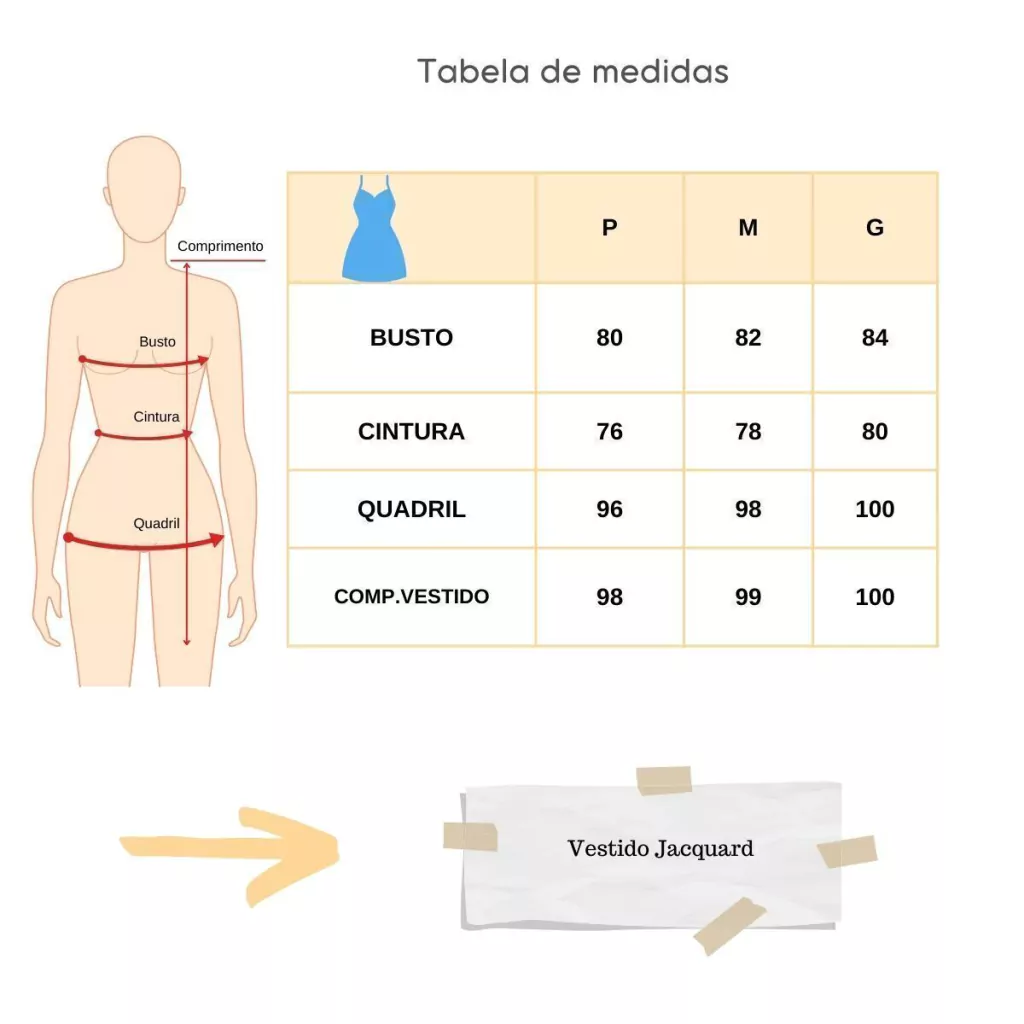 Tabela de medidas

Comprimento
Busto
Cintura
Quadril

| | P | M | G |
|---|---|---|---|
| BUSTO | 80 | 82 | 84 |
| CINTURA | 76 | 78 | 80 |
| QUADRIL | 96 | 98 | 100 |
| COMP.VESTIDO | 98 | 99 | 100 |

Vestido Jacquard